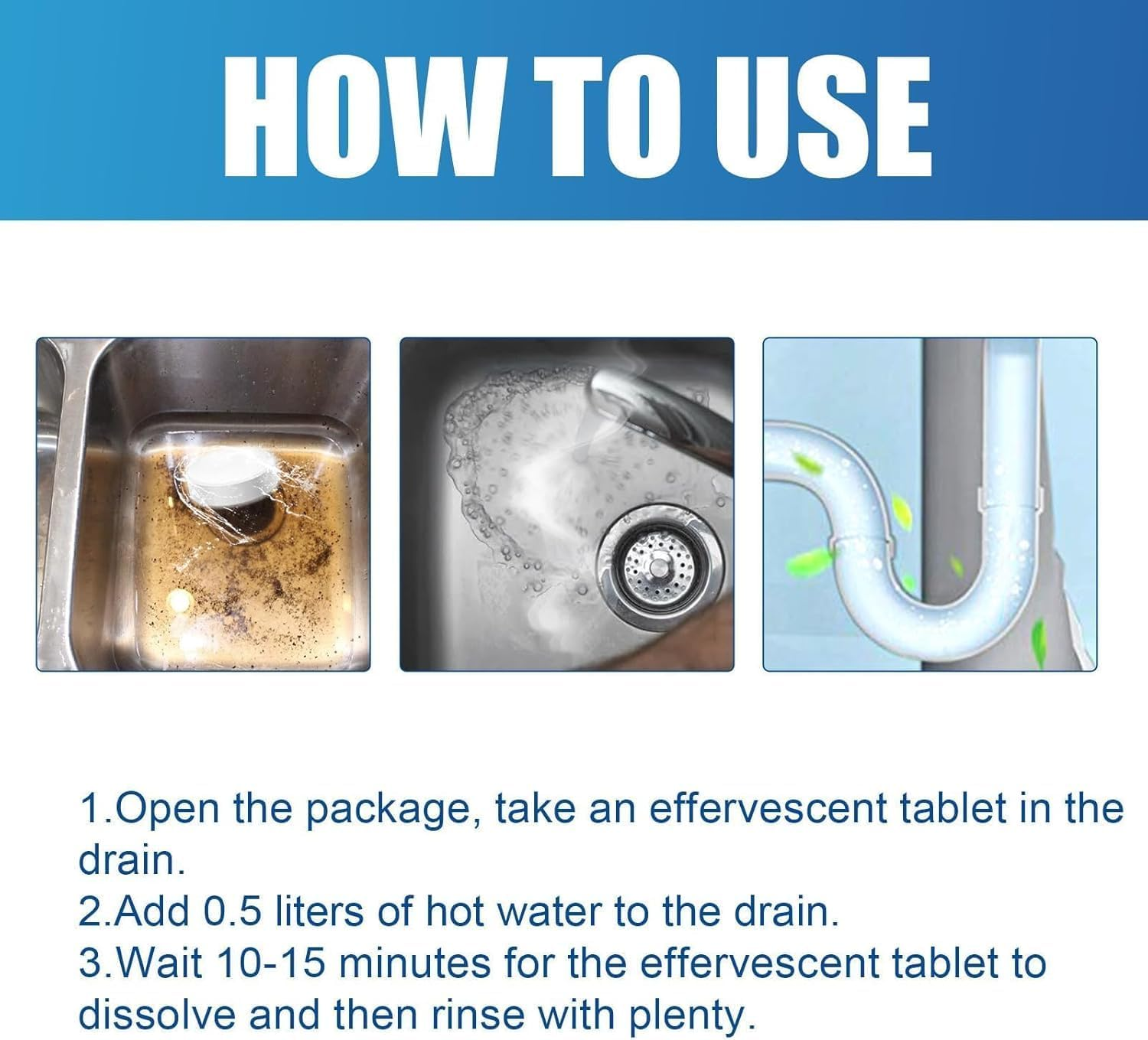 HOW TO USE

1.Open the package, take an effervescent tablet in the drain.
2.Add 0.5 liters of hot water to the drain.
3.Wait 10-15 minutes for the effervescent tablet to dissolve and then rinse with plenty.