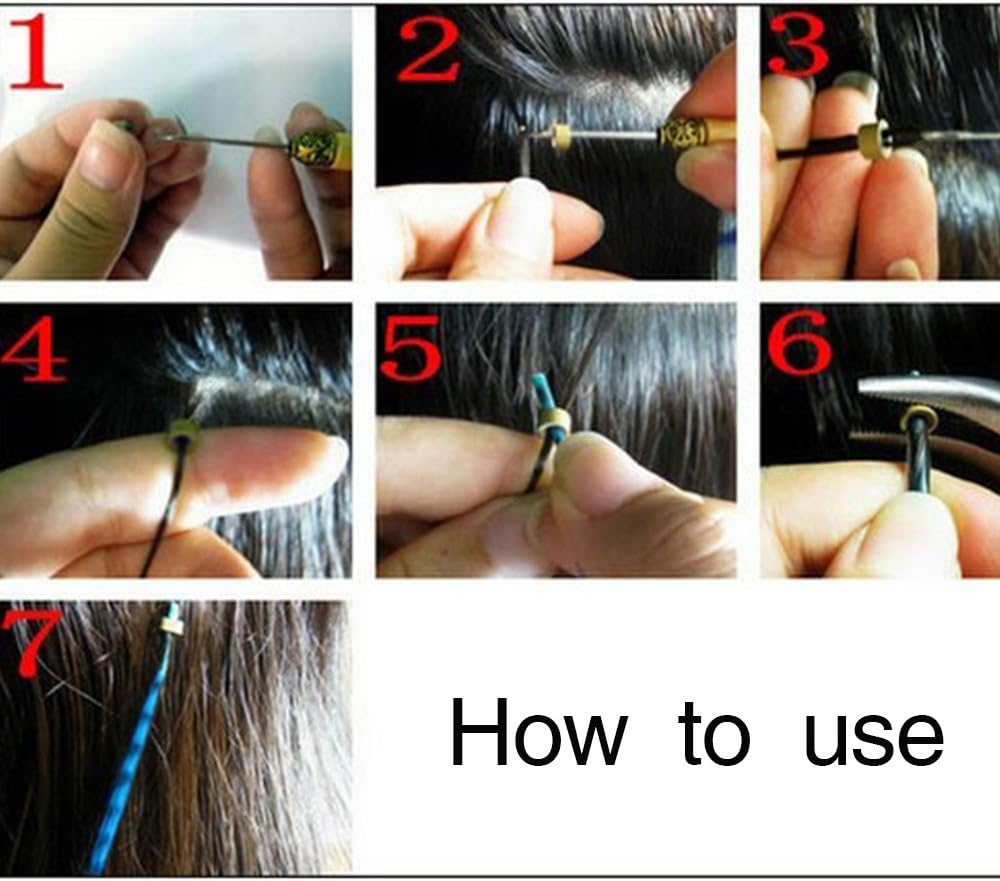 1

2

3

4

5

6

7

How to use