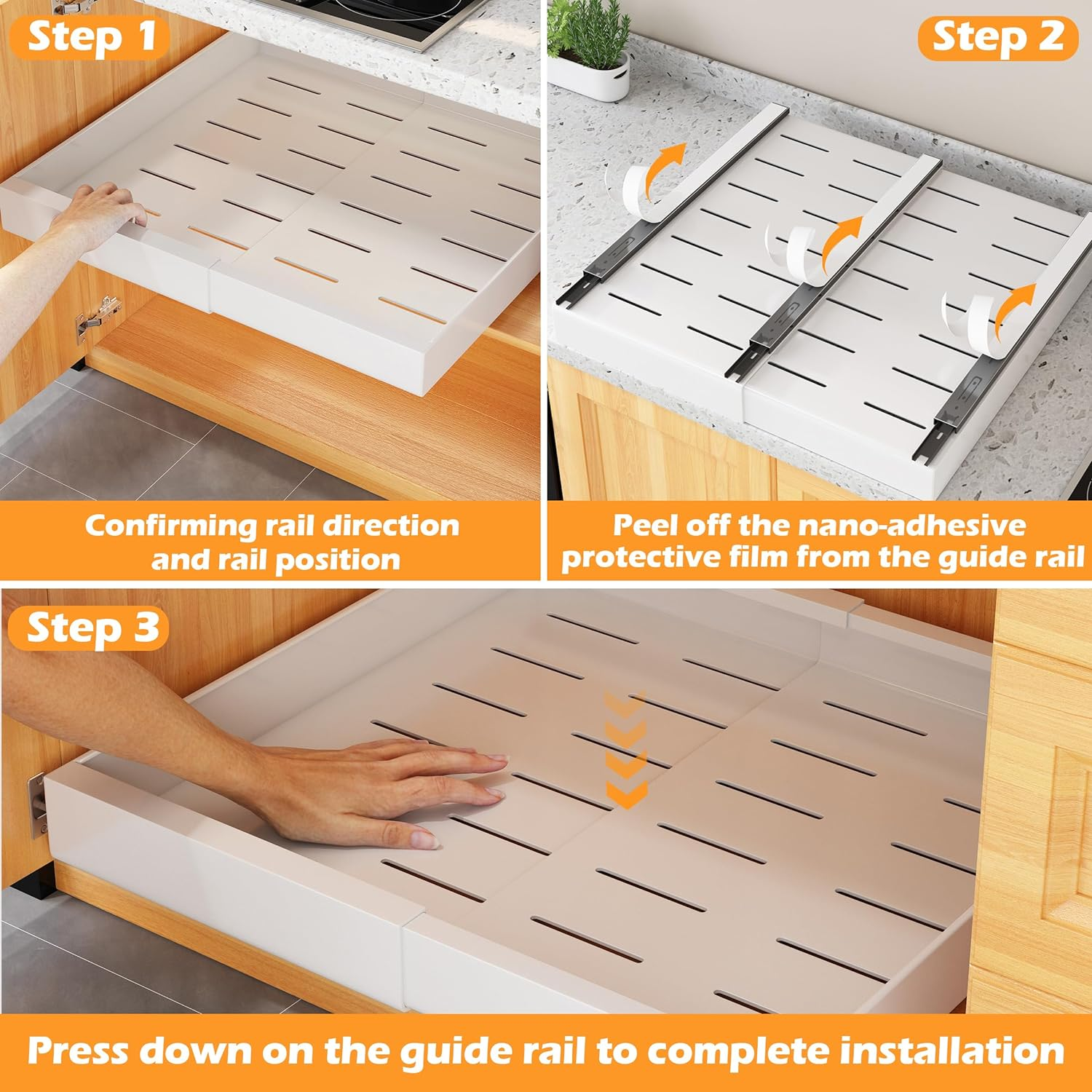 Step 1

Confirming rail direction and rail position

Step 2

Peel off the nano-adhesive protective film from the guide rail

Step 3

Press down on the guide rail to complete installation