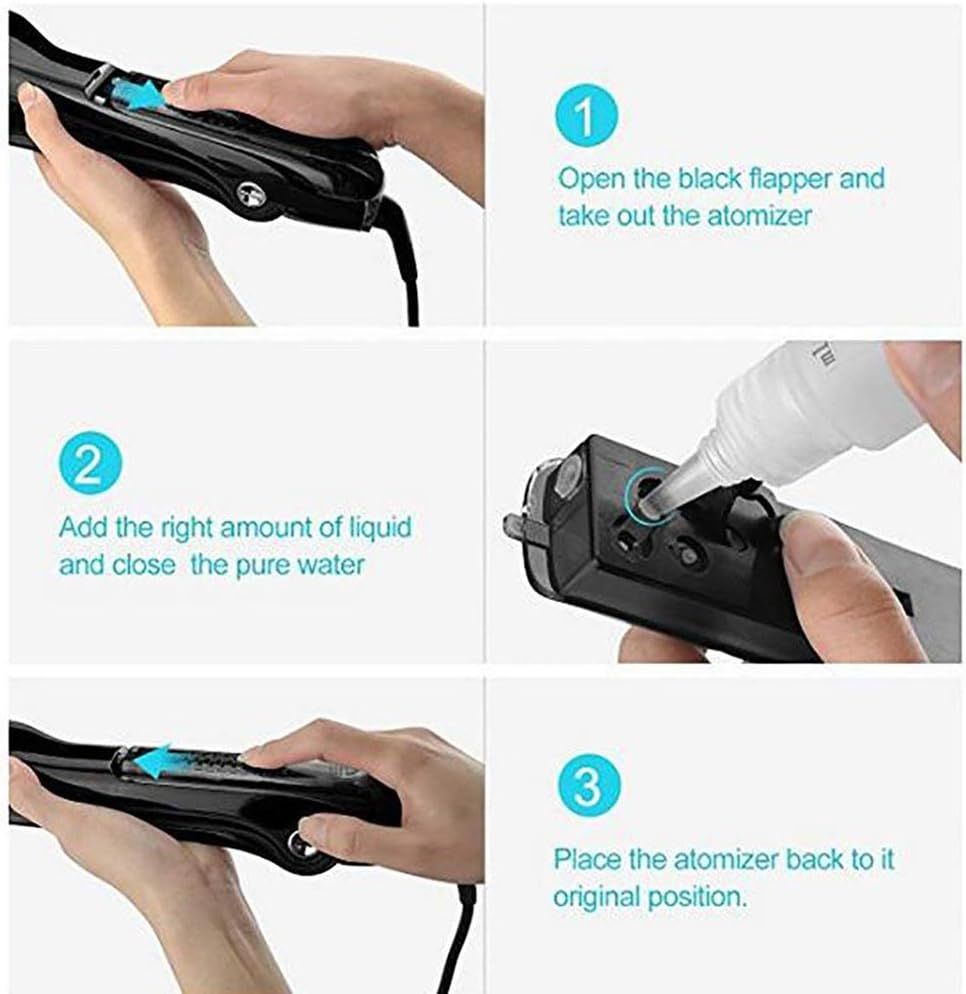 1

Open the black flapper and take out the atomizer

2

Add the right amount of liquid and close  the pure water

3

Place the atomizer back to it original position.