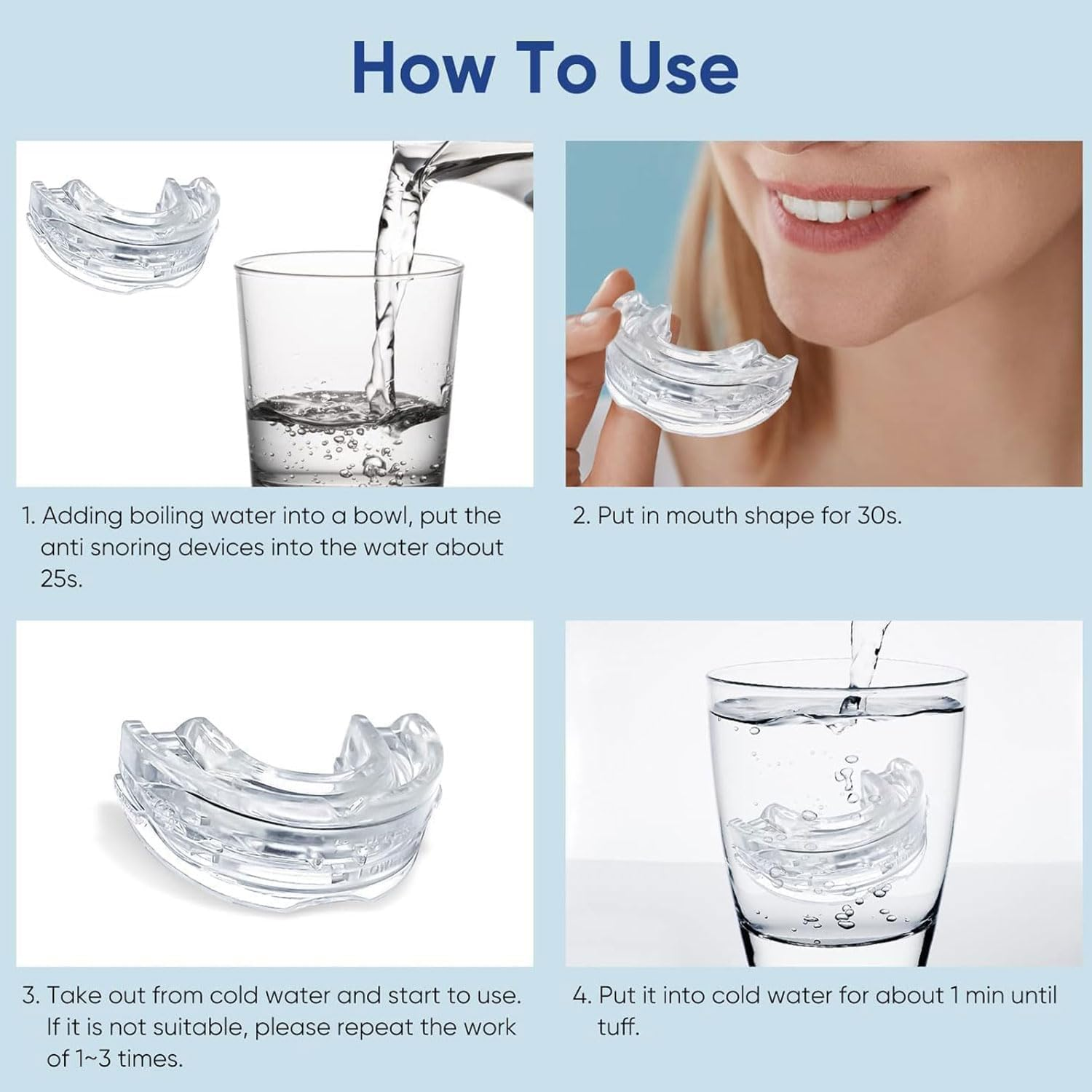 How To Use

1. Adding boiling water into a bowl, put the anti snoring devices into the water about 25s.

2. Put in mouth shape for 30s.

3. Take out from cold water and start to use. If it is not suitable, please repeat the work of 1~3 times.

4. Put it into cold water for about 1 min until tuff.