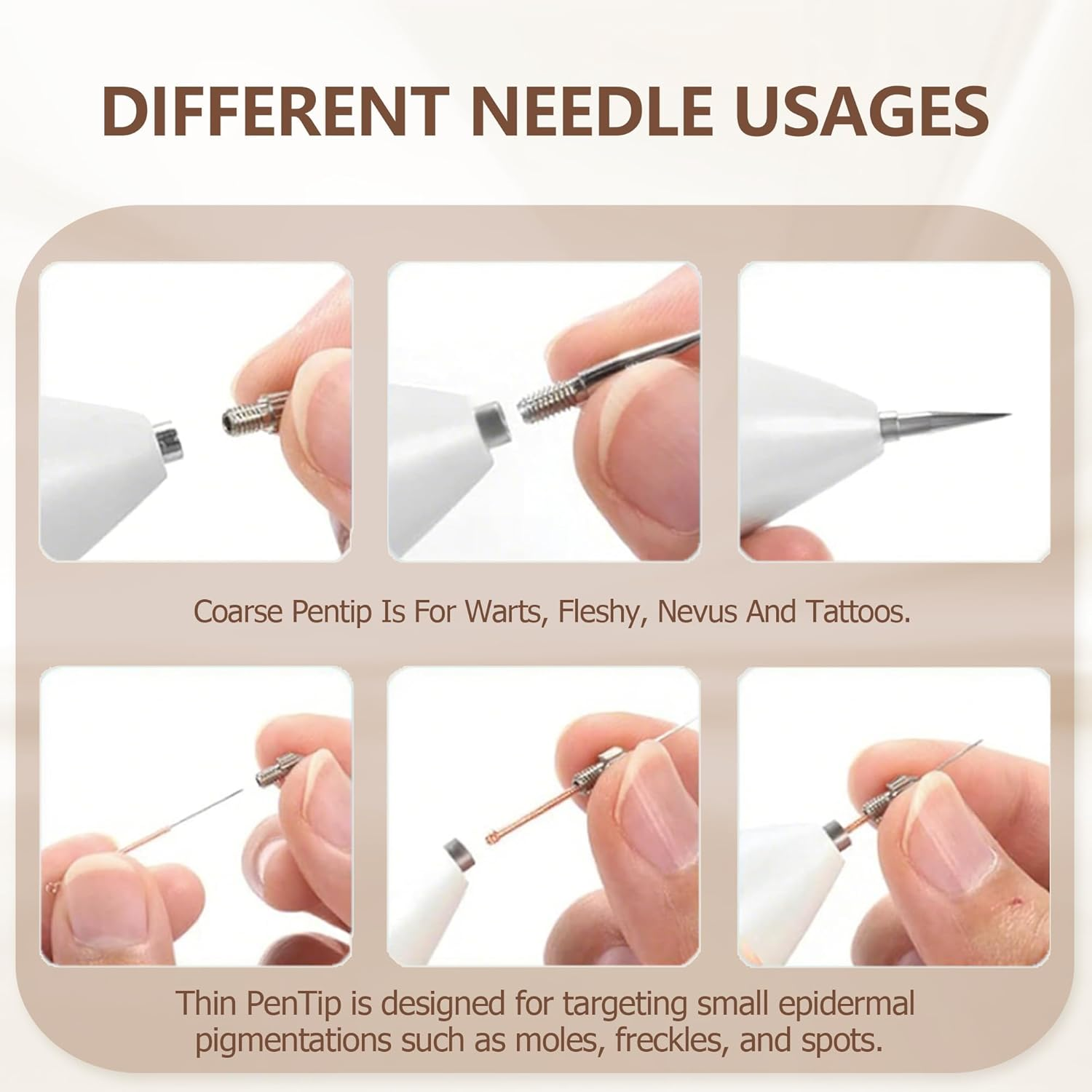 DIFFERENT NEEDLE USAGES

Coarse Pentip Is For Warts, Fleshy, Nevus And Tattoos.

Thin PenTip is designed for targeting small epidermal pigmentations such as moles, freckles, and spots.