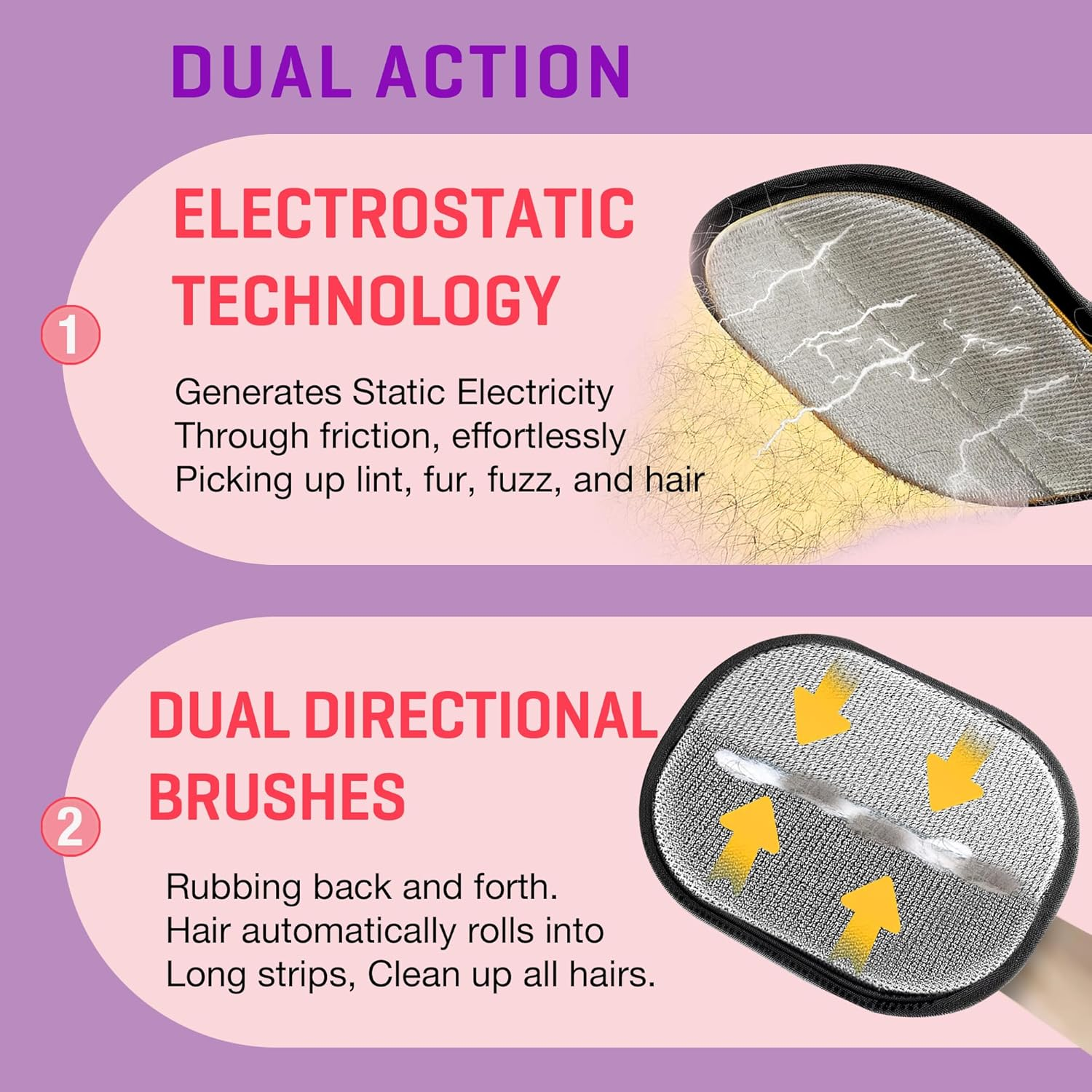 DUAL ACTION

1

ELECTROSTATIC TECHNOLOGY

Generates Static Electricity
Through friction, effortlessly
Picking up lint, fur, fuzz, and hair

2

DUAL DIRECTIONAL BRUSHES

Rubbing back and forth.
Hair automatically rolls into
Long strips, Clean up all hairs.