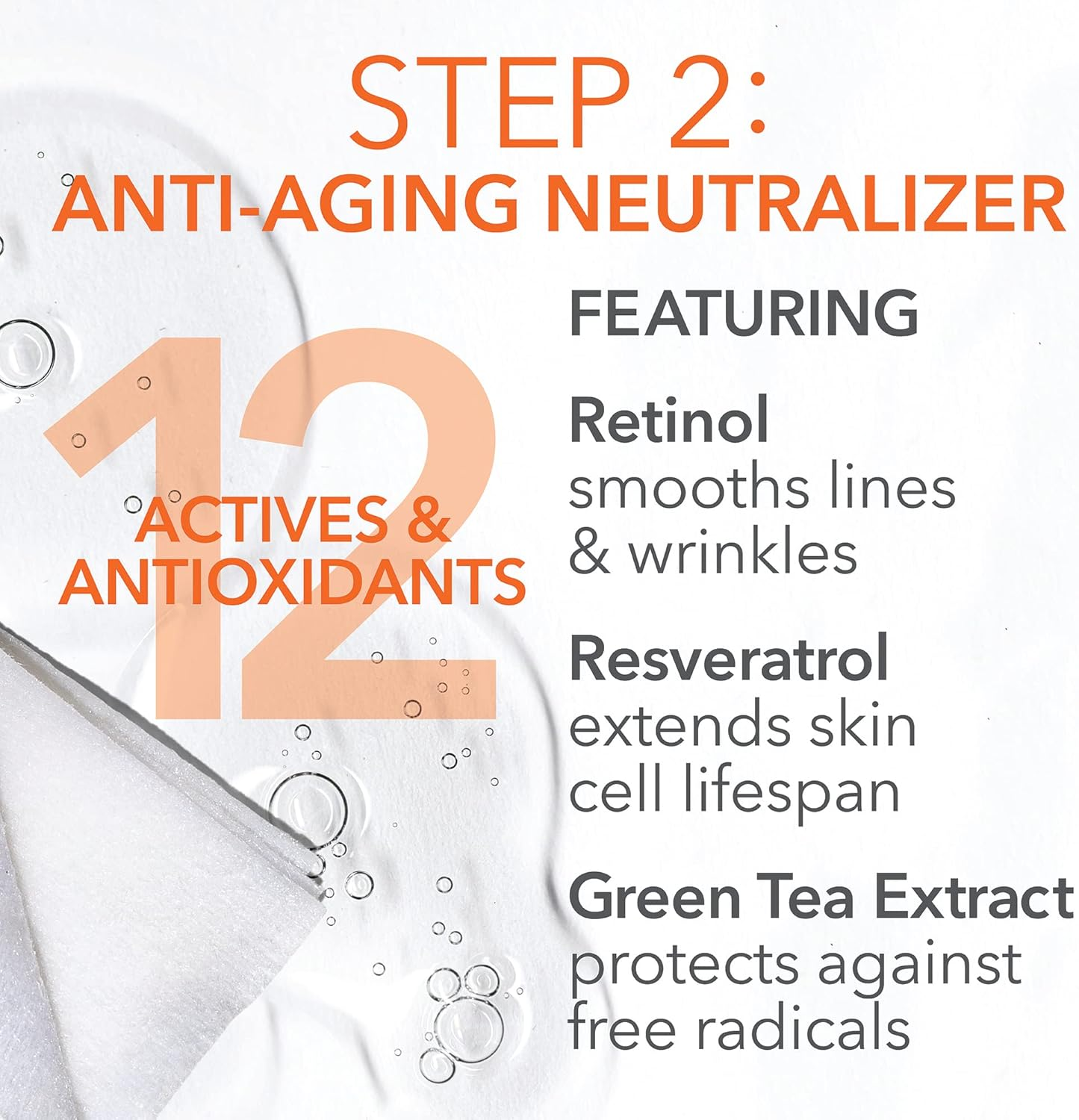 STEP 2:
ANTI-AGING NEUTRALIZER

12
ACTIVES & ANTIOXIDANTS

FEATURING

Retinol
smooths lines & wrinkles

Resveratrol
extends skin cell lifespan

Green Tea Extract
protects against free radicals