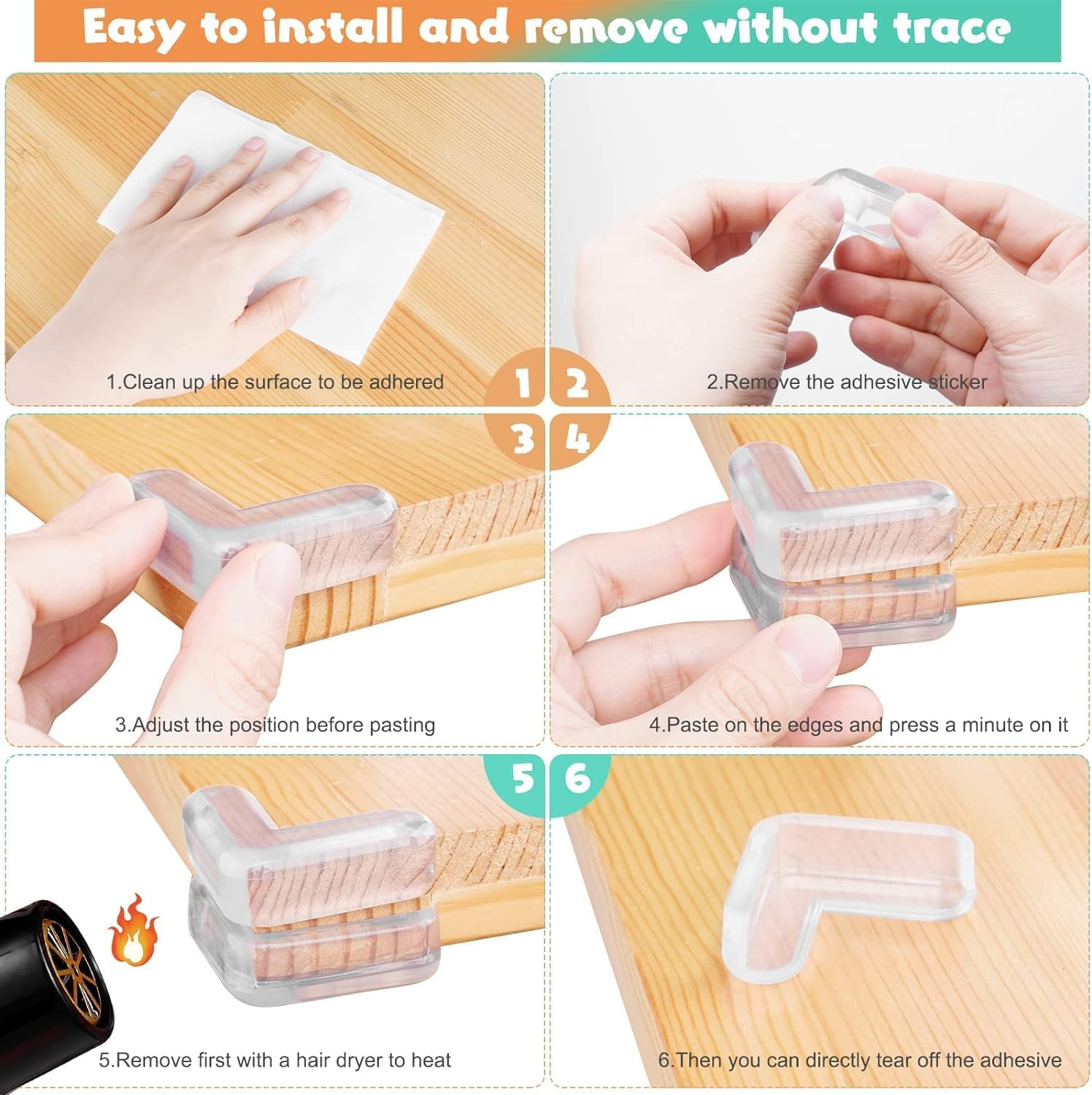 Easy to install and remove without trace

1.Clean up the surface to be adhered

1

2

2.Remove the adhesive sticker

3

4

3.Adjust the position before pasting

4.Paste on the edges and press a minute on it

5

6

5.Remove first with a hair dryer to heat

6.Then you can directly tear off the adhesive