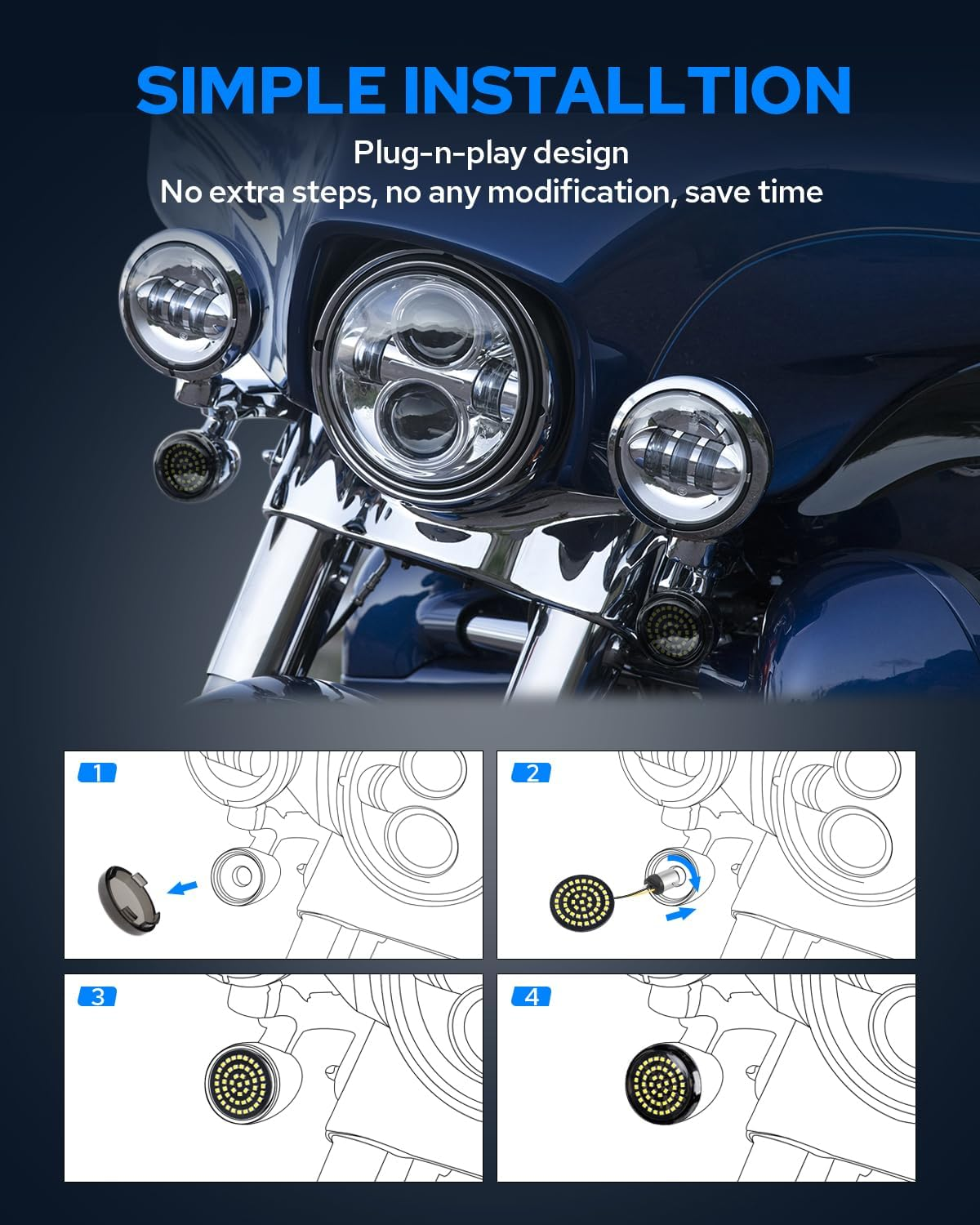 SIMPLE INSTALLTION

Plug-n-play design
No extra steps, no any modification, save time

1

2

3

4