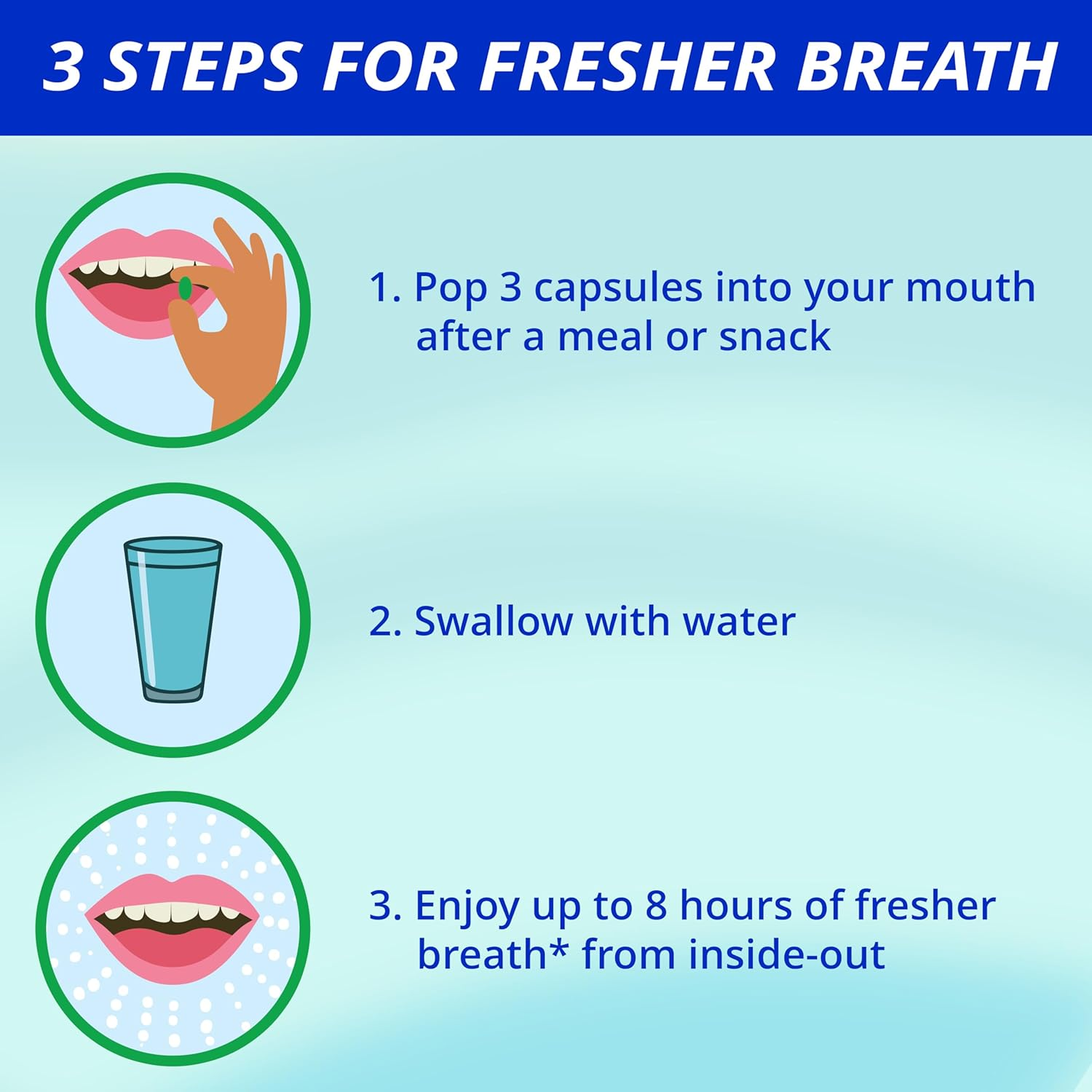 3 STEPS FOR FRESHER BREATH

1. Pop 3 capsules into your mouth after a meal or snack

2. Swallow with water

3. Enjoy up to 8 hours of fresher breath* from inside-out