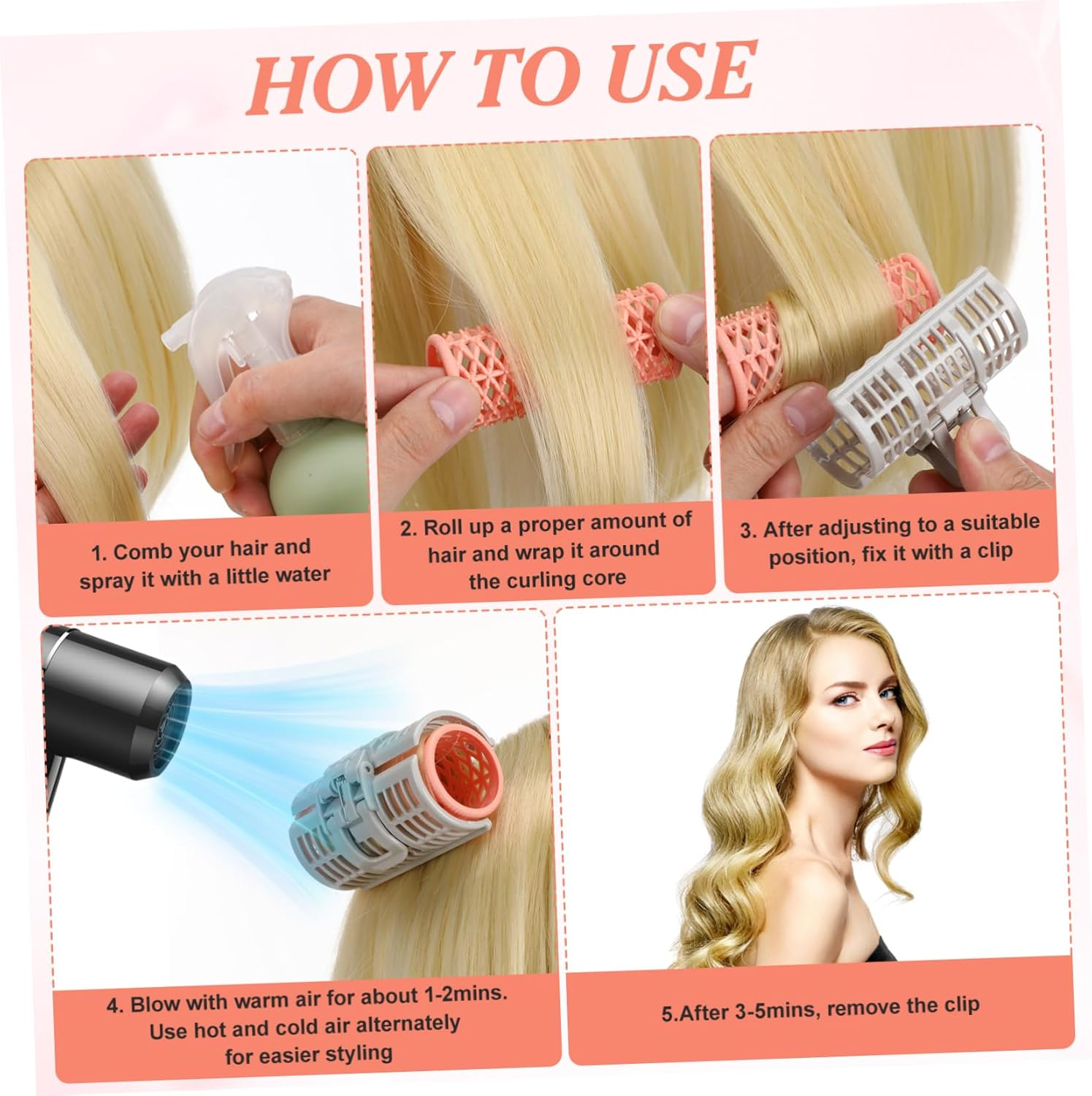 HOW TO USE

1. Comb your hair and spray it with a little water

2. Roll up a proper amount of hair and wrap it around the curling core

3. After adjusting to a suitable position, fix it with a clip

4. Blow with warm air for about 1-2mins. Use hot and cold air alternately for easier styling

5.After 3-5mins, remove the clip