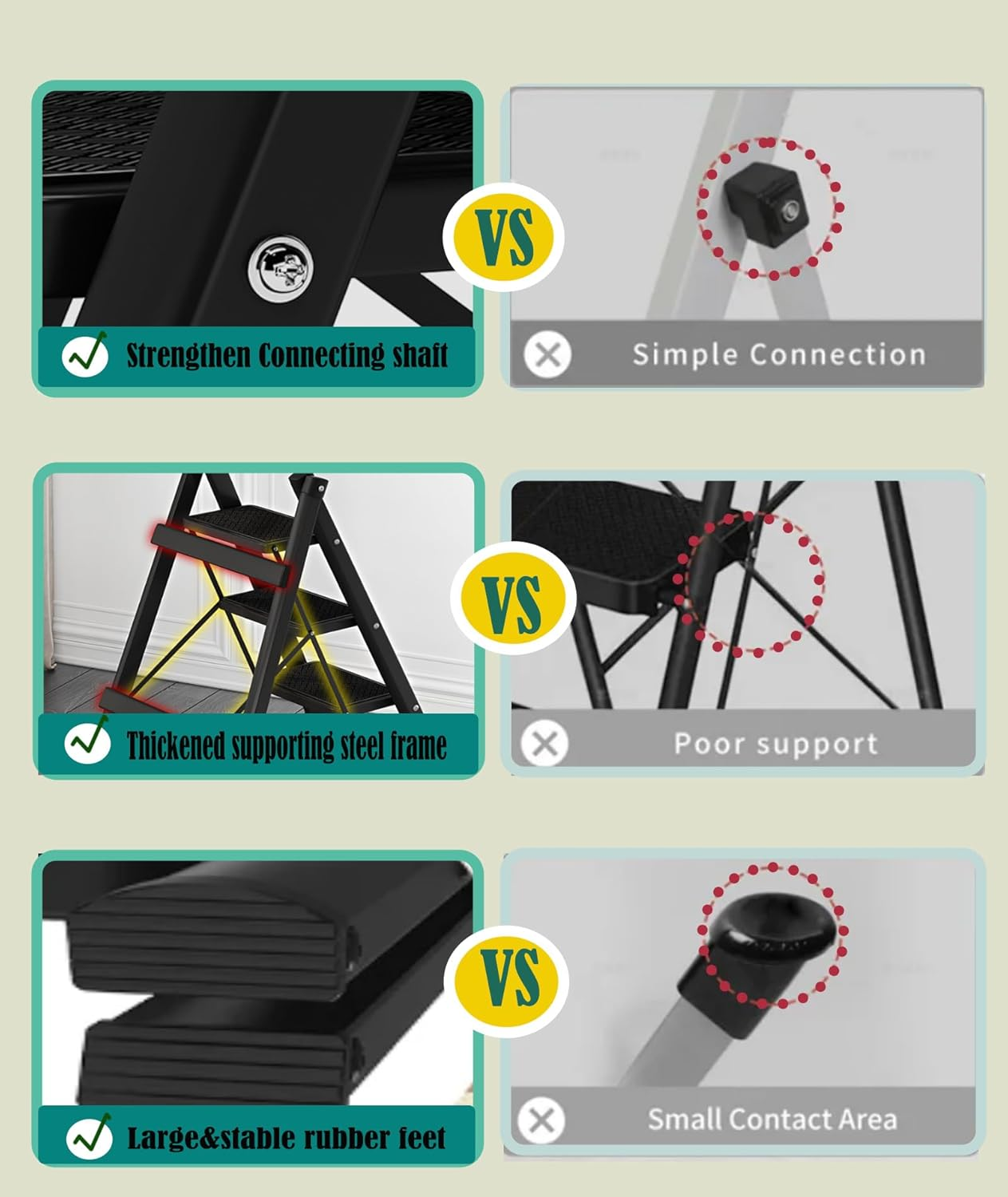 Strengthen Connecting shaft

VS

Simple Connection

Thickened supporting steel frame

VS

Poor support

Large&stable rubber feet

VS

Small Contact Area