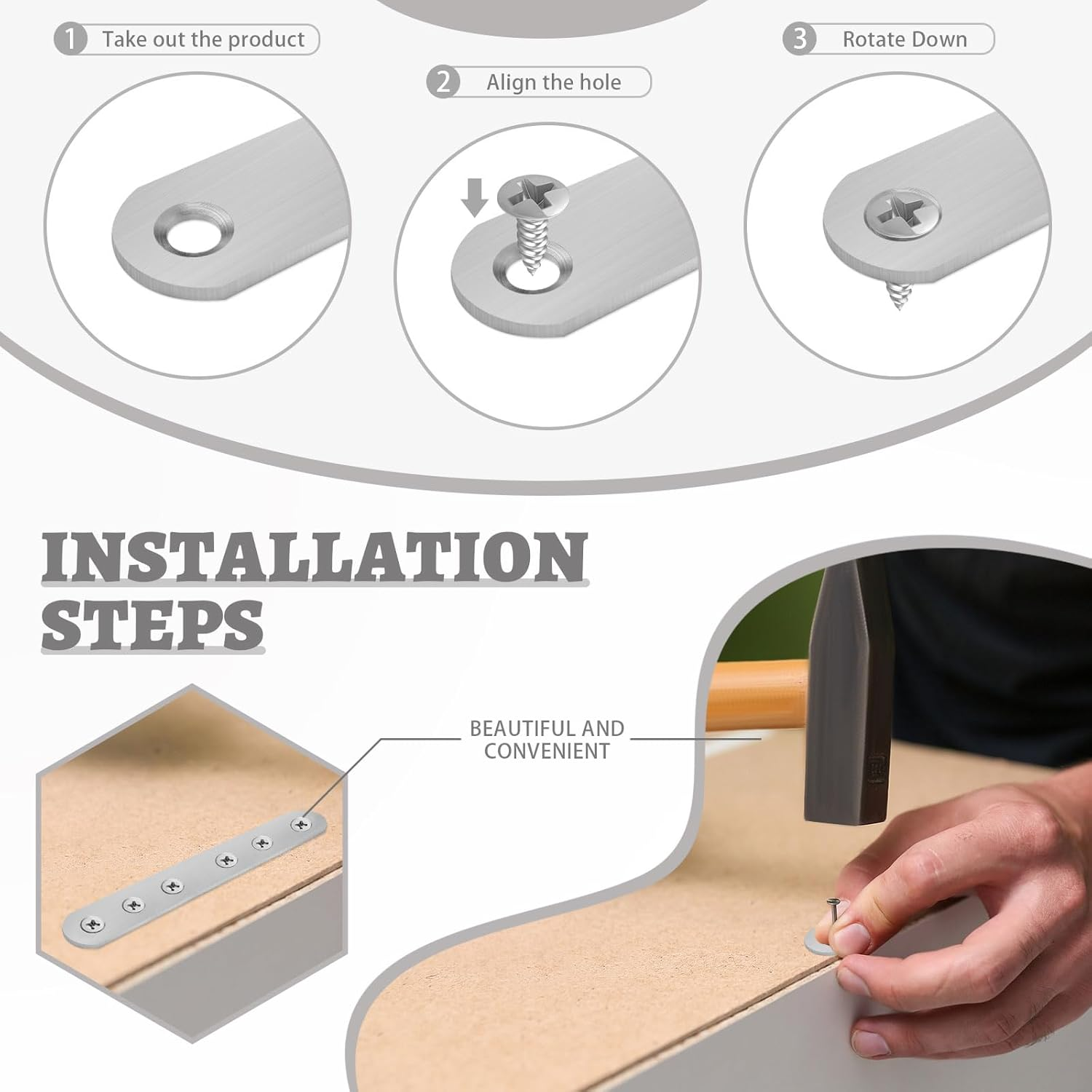 1 Take out the product

2 Align the hole

3 Rotate Down

INSTALLATION STEPS

BEAUTIFUL AND CONVENIENT