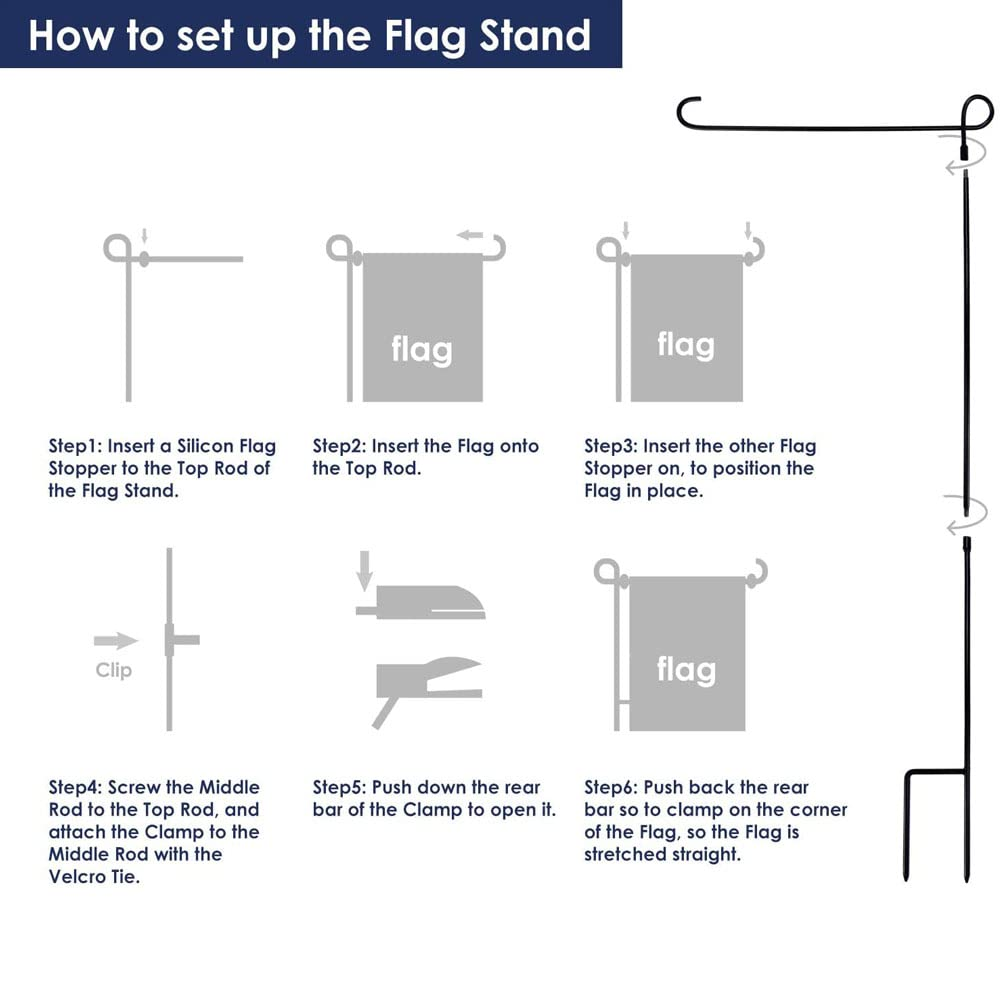 How to set up the Flag Stand

flag

flag

Step1: Insert a Silicon Flag Stopper to the Top Rod of the Flag Stand.

Step2: Insert the Flag onto the Top Rod.

Step3: Insert the other Flag Stopper on, to position the Flag in place.

Clip

flag

Step4: Screw the Middle Rod to the Top Rod, and attach the Clamp to the Middle Rod with the Velcro Tie.

Step5: Push down the rear bar of the Clamp to open it.

Step6: Push back the rear bar so to clamp on the corner of the Flag, so the Flag is stretched straight.