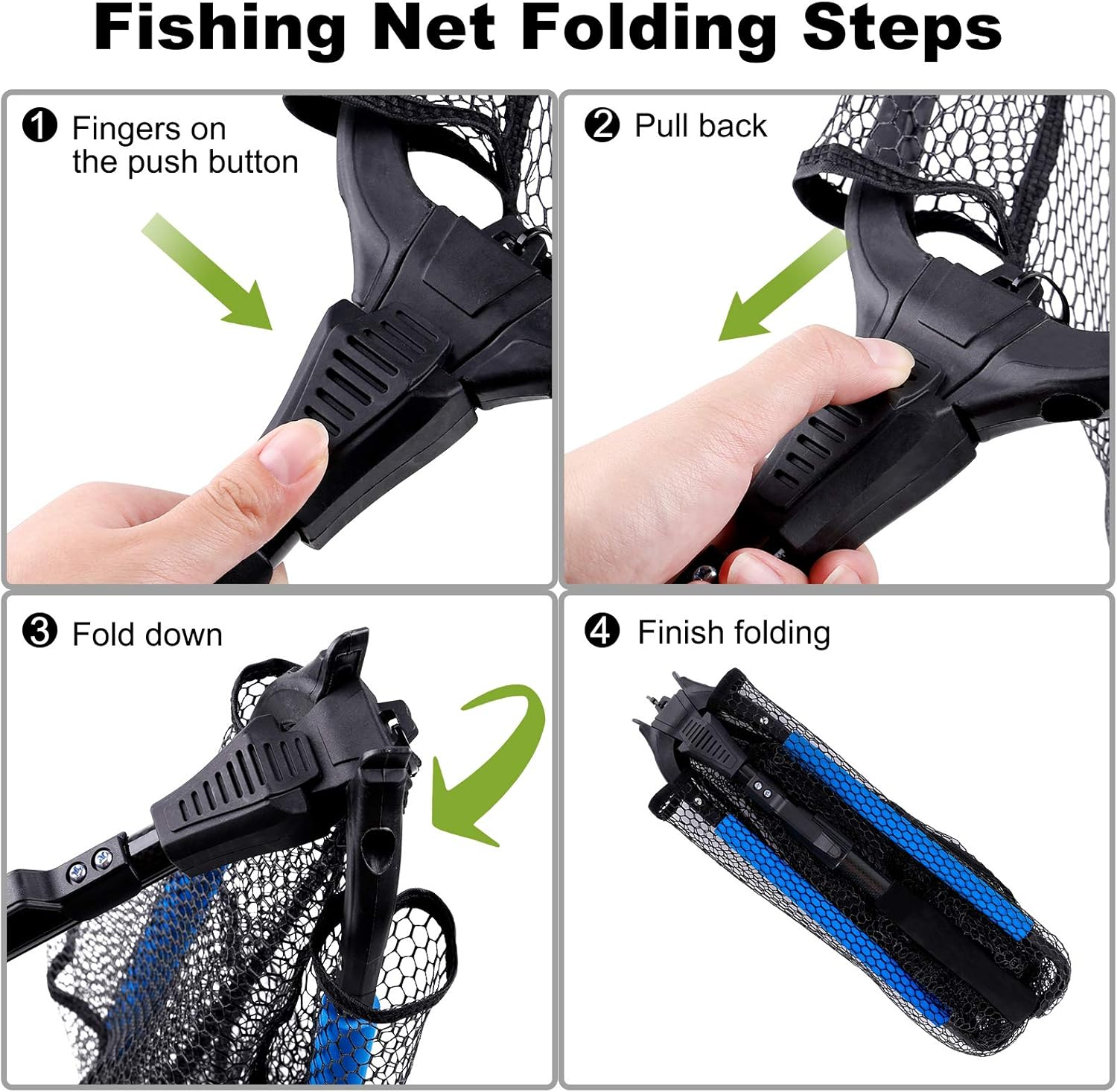 Fishing Net Folding Steps

❶ Fingers on the push button

❷ Pull back

❸ Fold down

❹ Finish folding