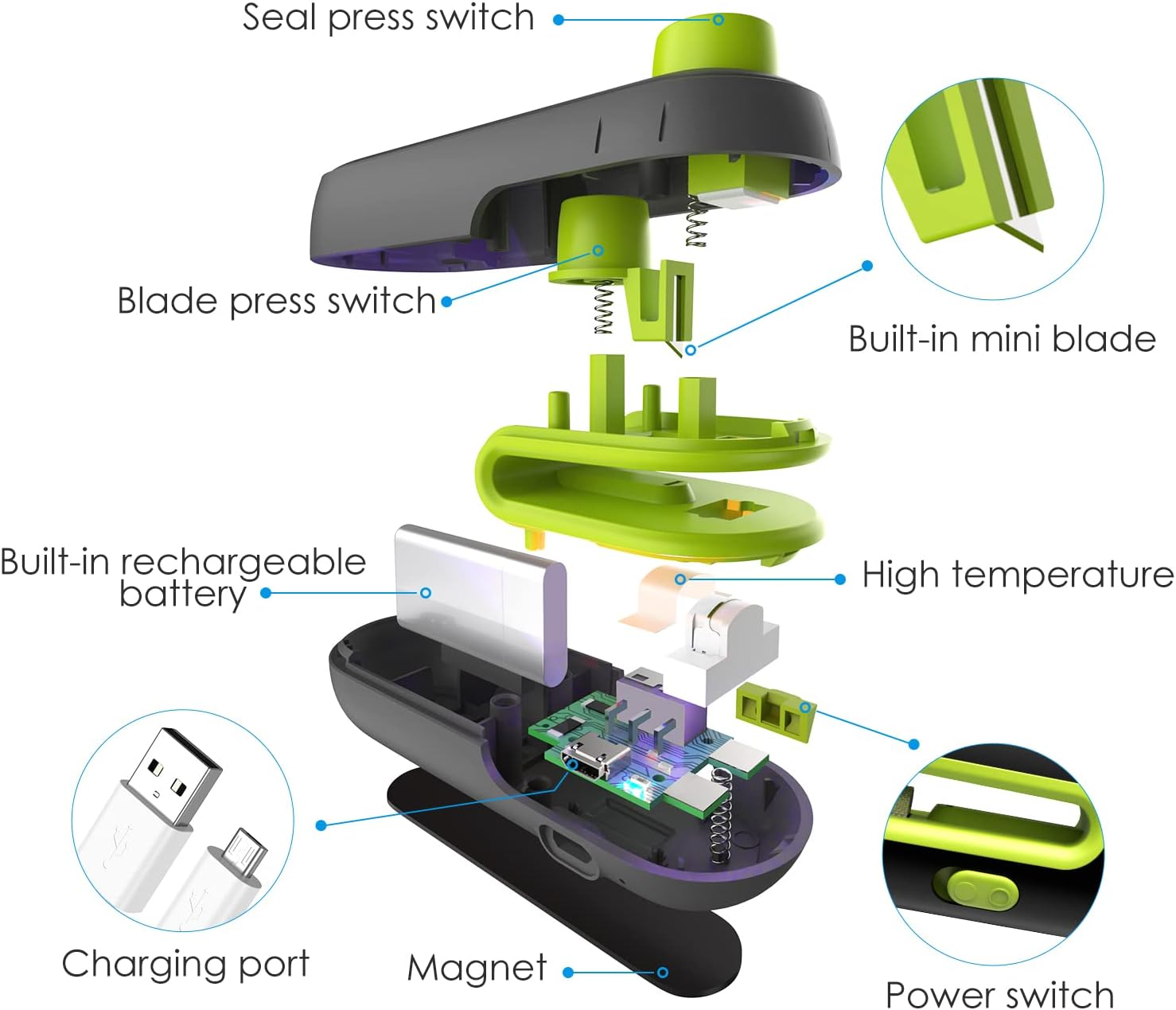 Seal press switch

Blade press switch

Built-in mini blade

Built-in rechargeable battery

High temperature

Charging port

Magnet

Power switch