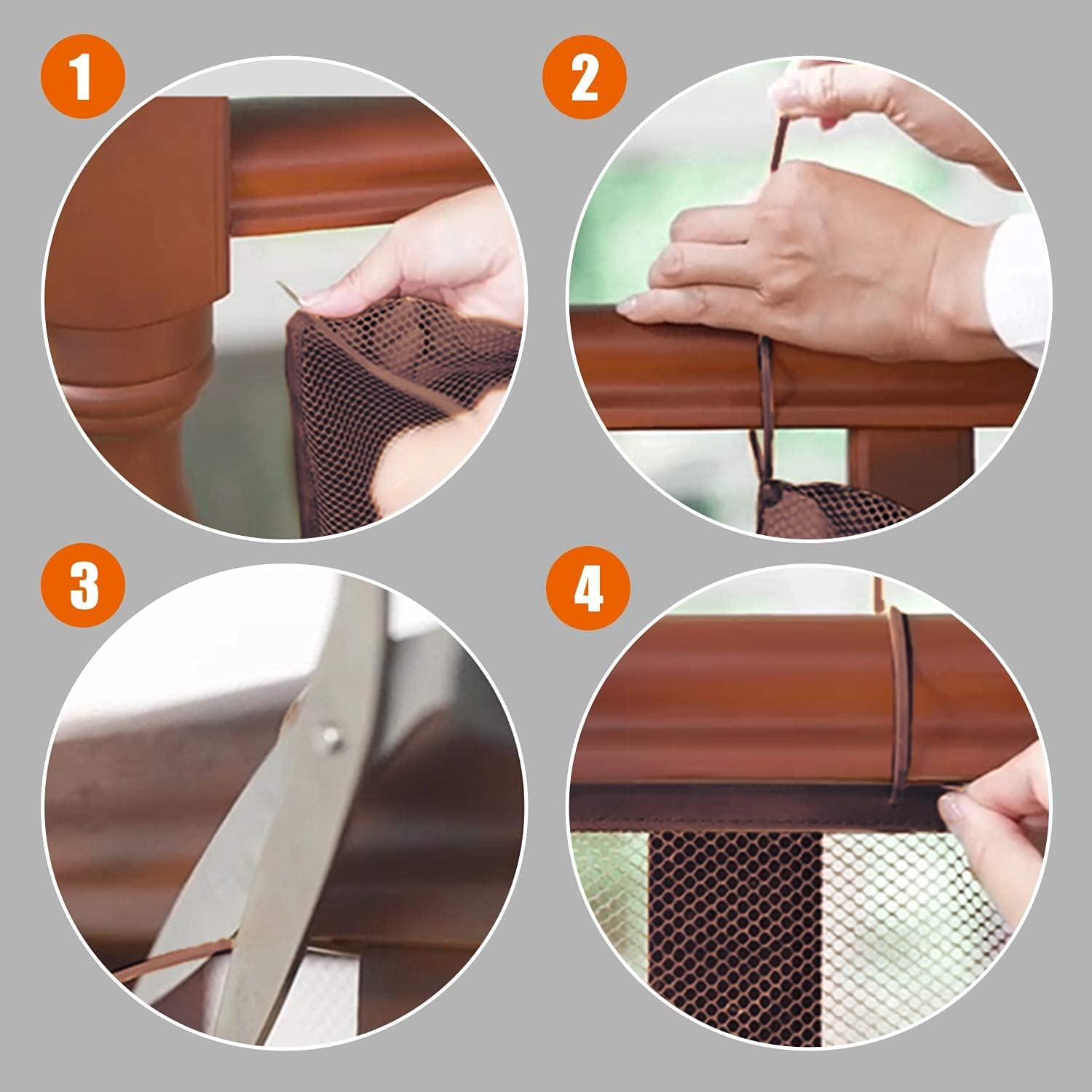 1

2

3

4