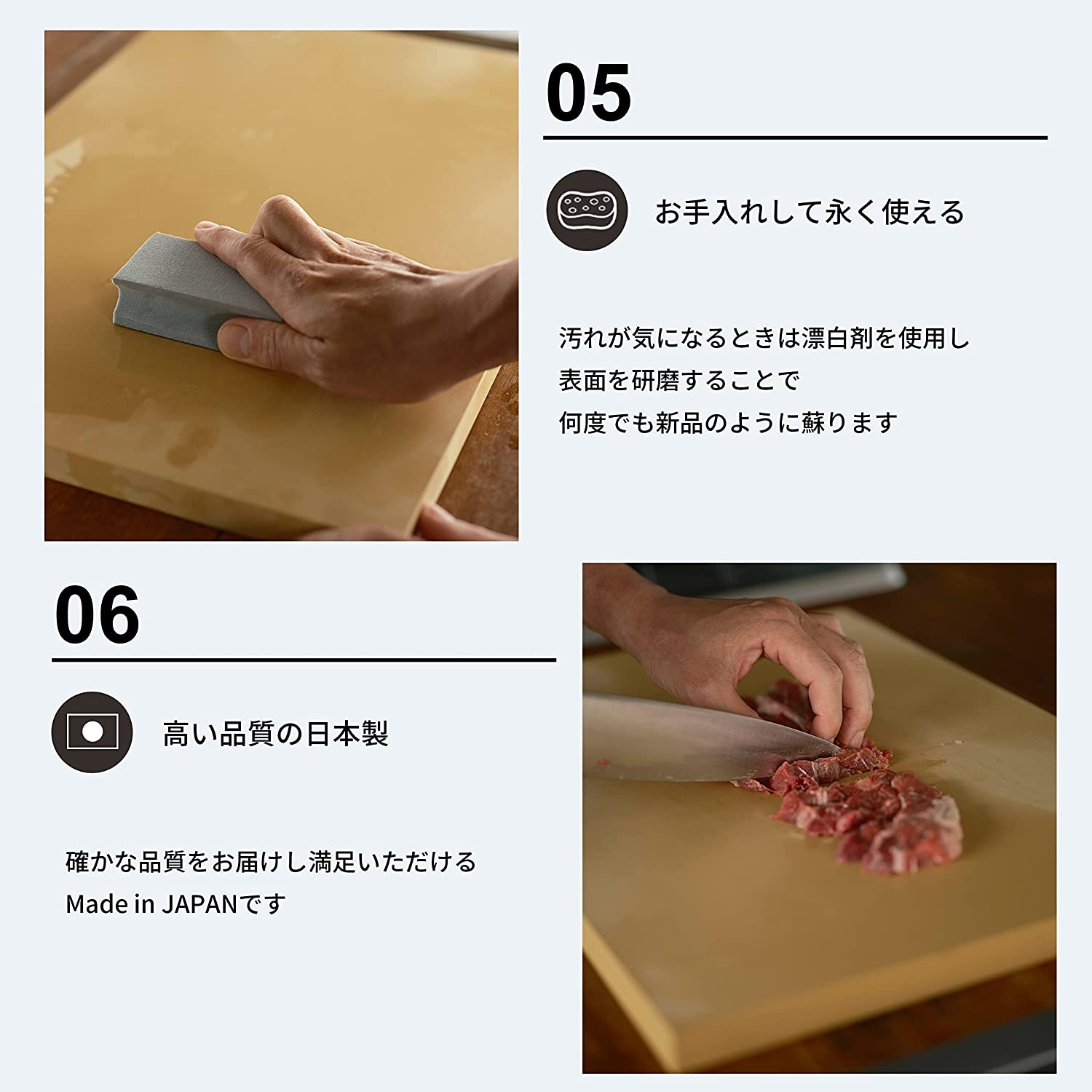 05

お手入れして永く使える

汚れが気になるときは漂白剤を使用し
表面を研磨することで
何度でも新品のように蘇ります

06

高い品質の日本製

確かな品質をお届けし満足いただける
Made in JAPANです