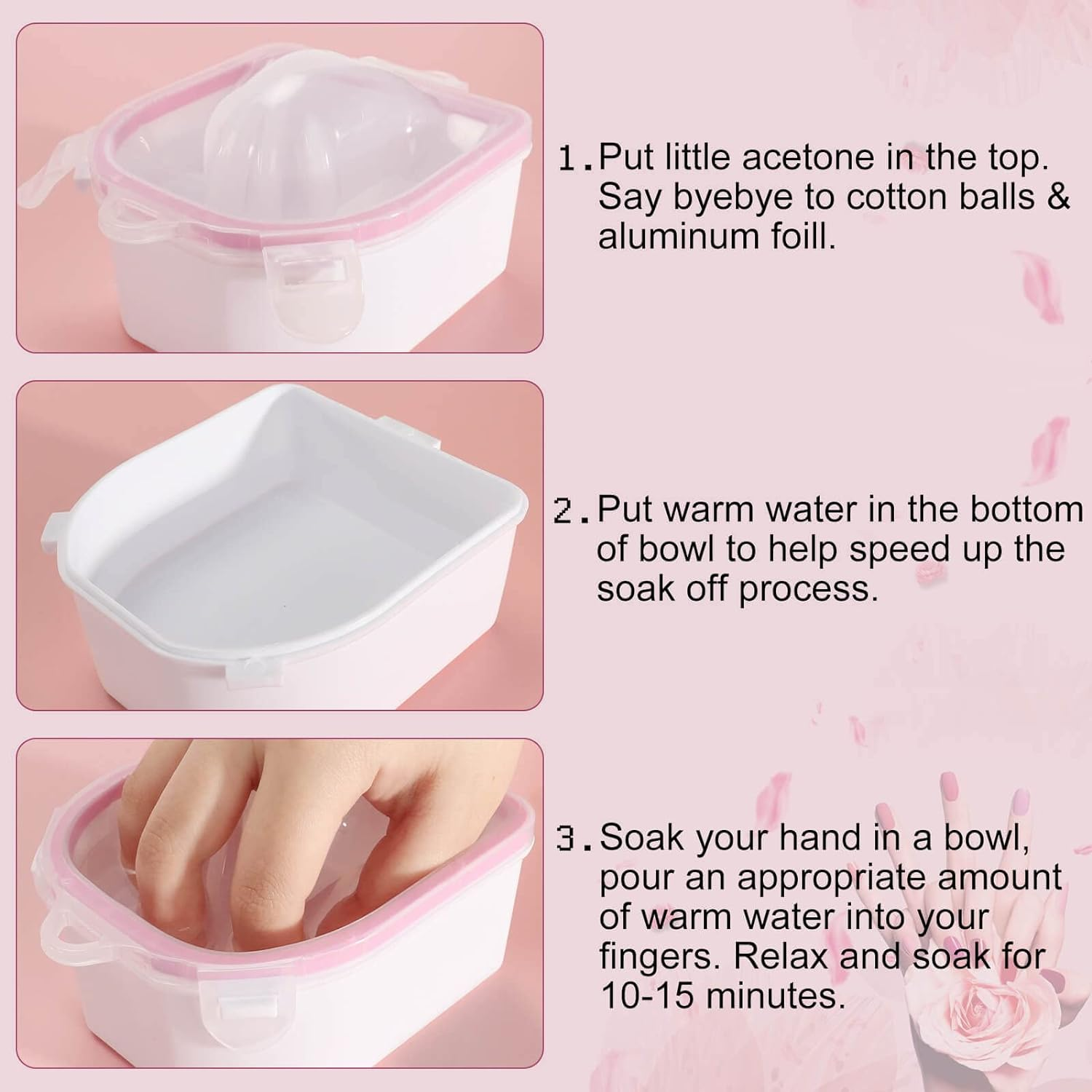 1. Put little acetone in the top. Say byebye to cotton balls & aluminum foill.

2. Put warm water in the bottom of bowl to help speed up the soak off process.

3. Soak your hand in a bowl, pour an appropriate amount of warm water into your fingers. Relax and soak for 10-15 minutes.