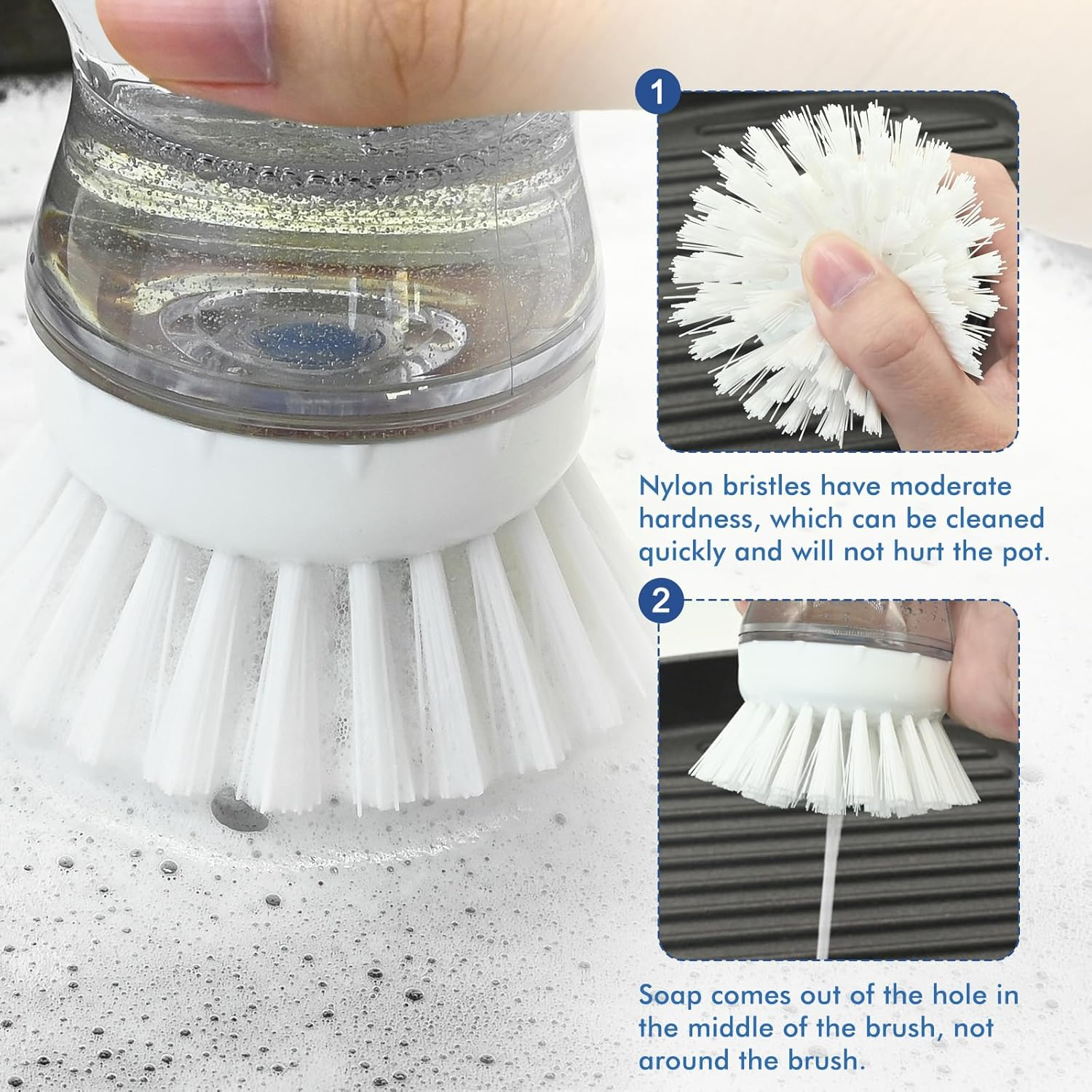 1

Nylon bristles have moderate hardness, which can be cleaned quickly and will not hurt the pot.

2

Soap comes out of the hole in the middle of the brush, not around the brush.