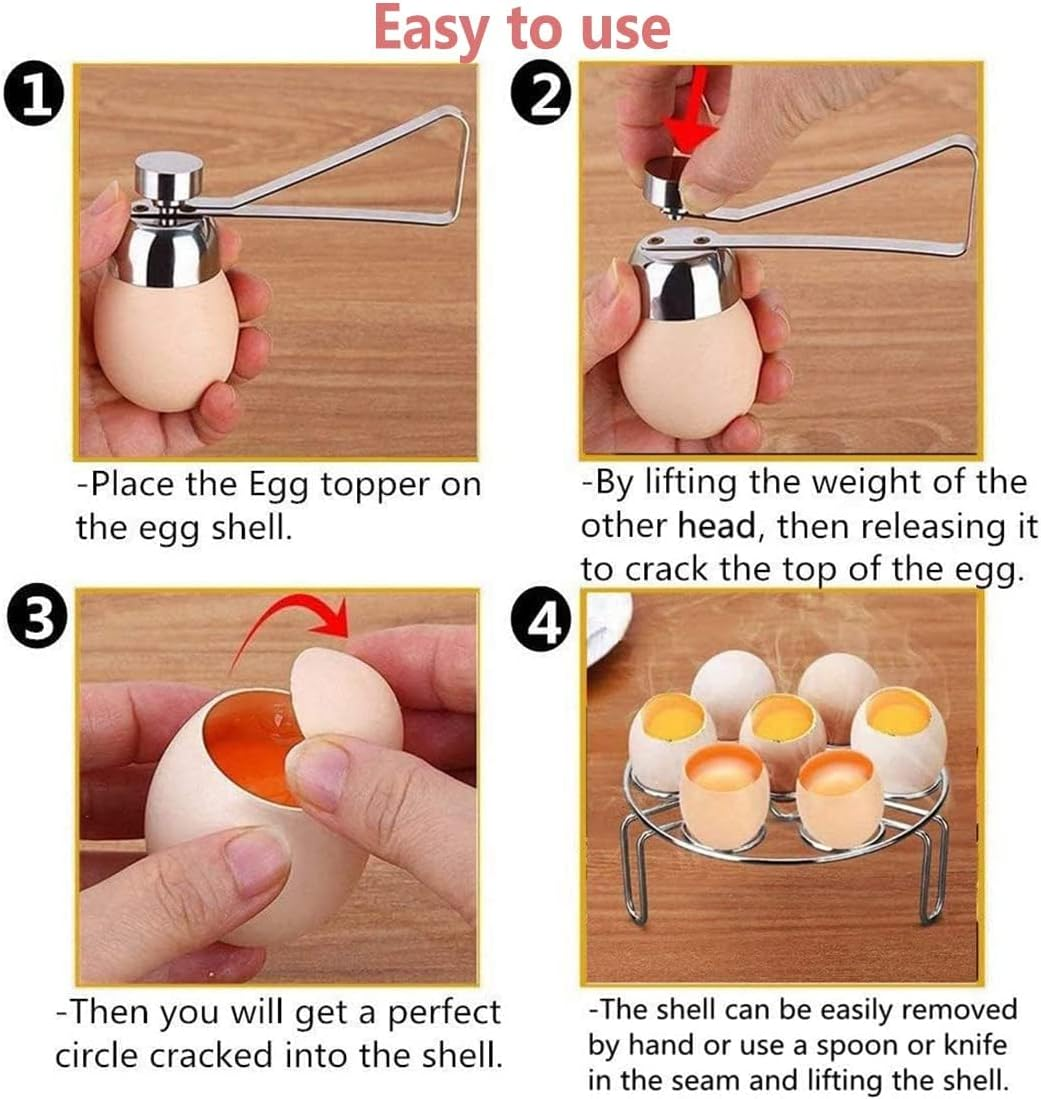 Easy to use

1

-Place the Egg topper on the egg shell.

2

-By lifting the weight of the other head, then releasing it to crack the top of the egg.

3

-Then you will get a perfect circle cracked into the shell.

4

-The shell can be easily removed by hand or use a spoon or knife in the seam and lifting the shell.