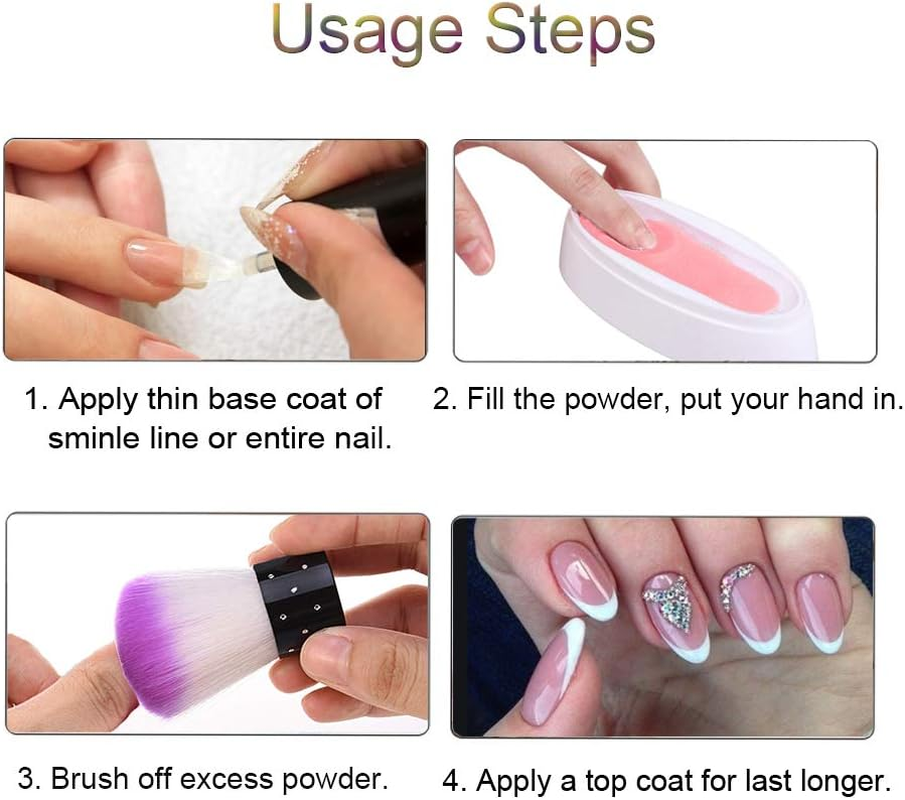 Usage Steps

1. Apply thin base coat of sminle line or entire nail.

2. Fill the powder, put your hand in.

3. Brush off excess powder.

4. Apply a top coat for last longer.