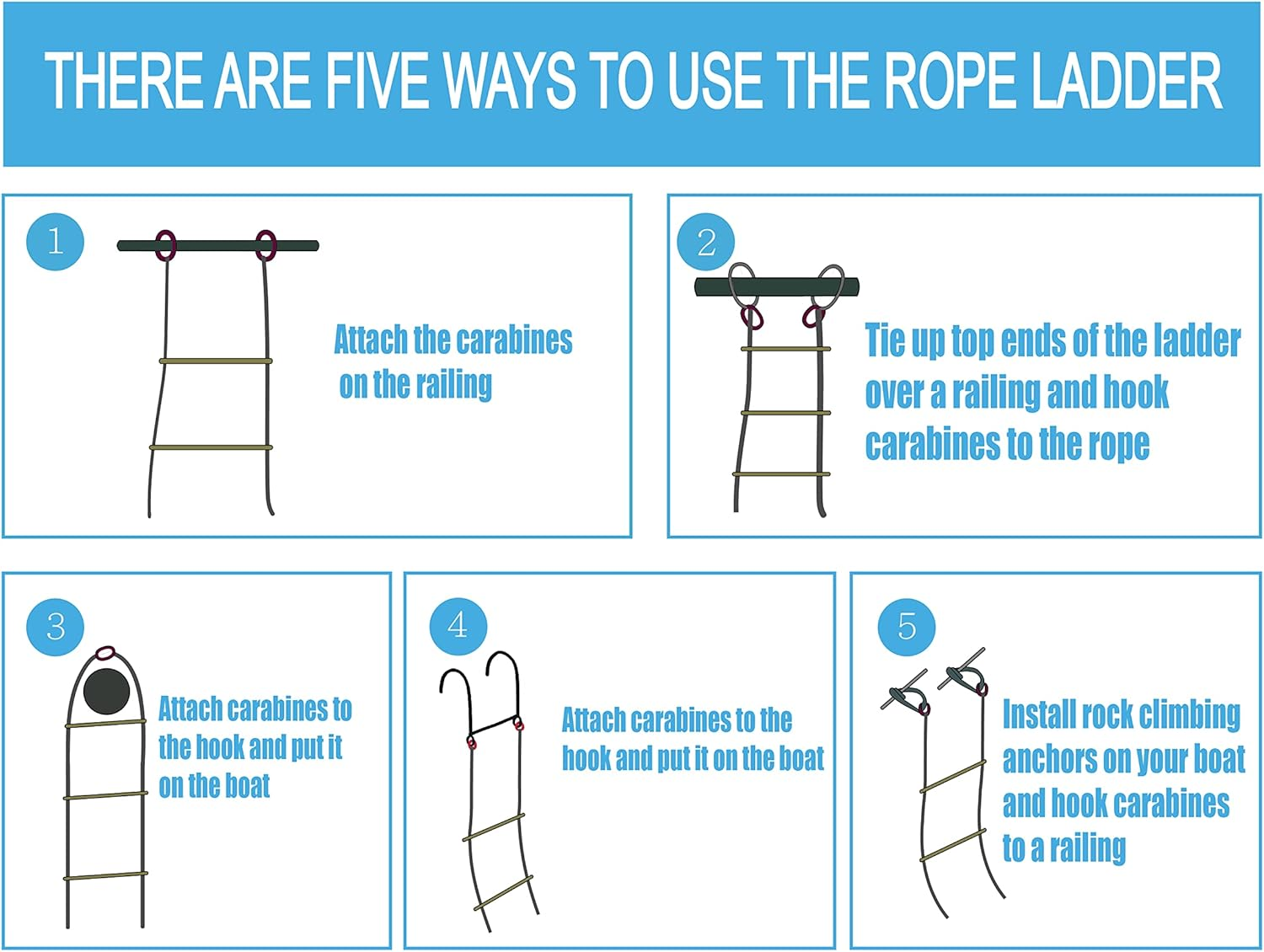 THERE ARE FIVE WAYS TO USE THE ROPE LADDER

1

Attach the carabines on the railing

2

Tie up top ends of the ladder over a railing and hook carabines to the rope

3

Attach carabines to the hook and put it on the boat

4

Attach carabines to the hook and put it on the boat

5

Install rock climbing anchors on your boat and hook carabines to a railing