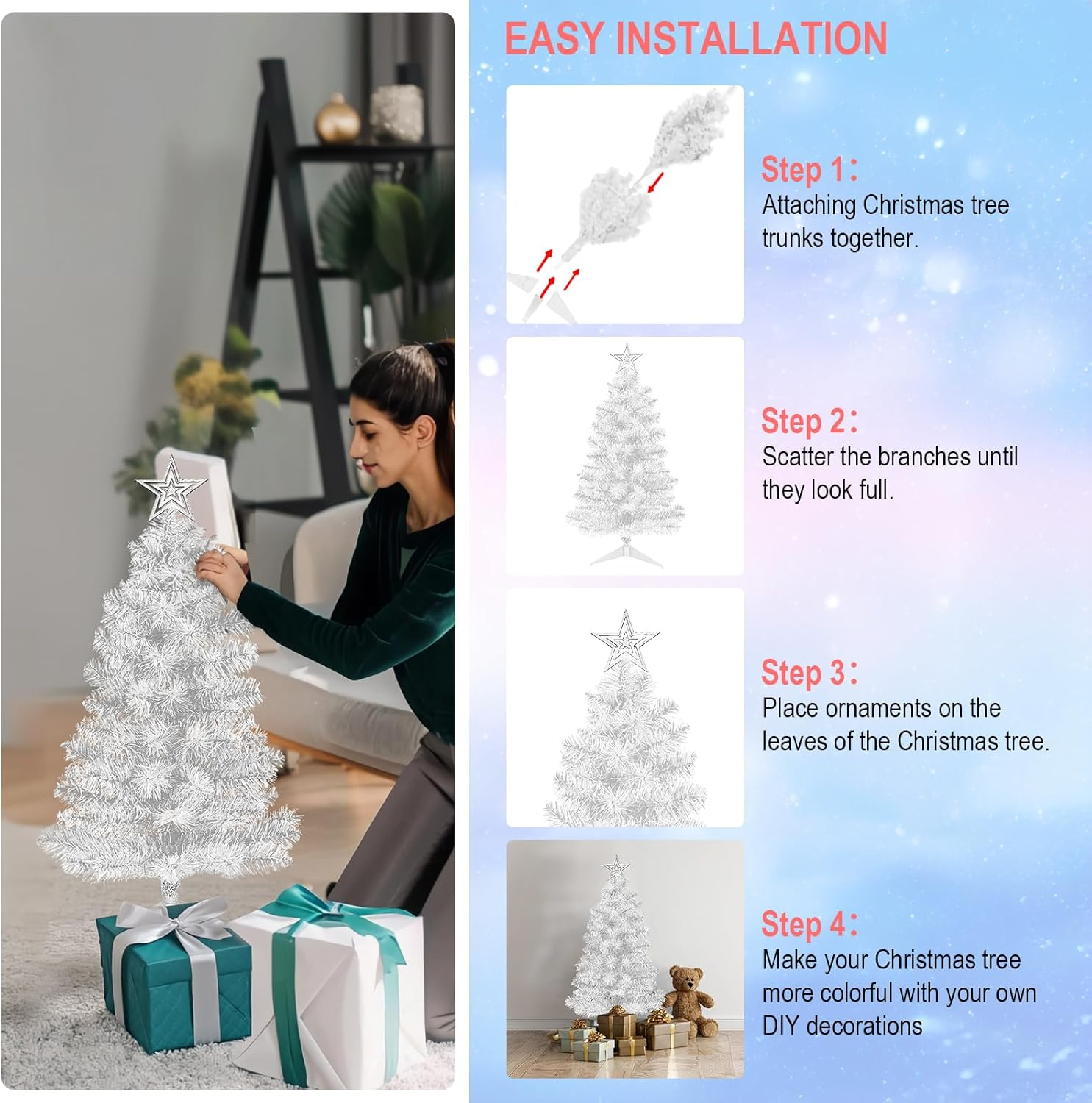 EASY INSTALLATION

Step 1:
Attaching Christmas tree trunks together.

Step 2:
Scatter the branches until they look full.

Step 3:
Place ornaments on the leaves of the Christmas tree.

Step 4:
Make your Christmas tree more colorful with your own DIY decorations