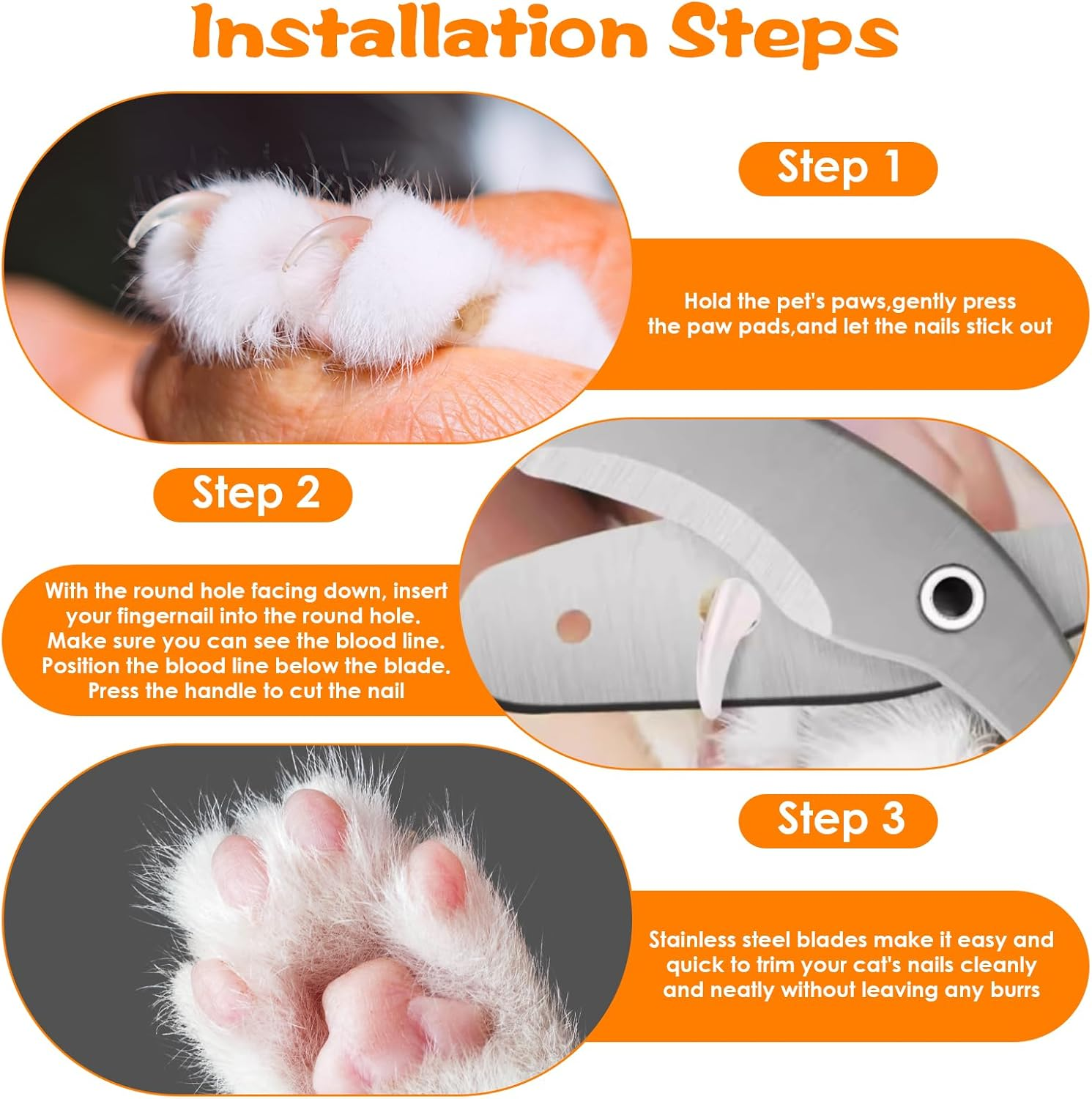 Installation Steps

Step 1

Hold the pet's paws,gently press the paw pads,and let the nails stick out

Step 2

With the round hole facing down, insert your fingernail into the round hole. Make sure you can see the blood line. Position the blood line below the blade. Press the handle to cut the nail

Step 3

Stainless steel blades make it easy and quick to trim your cat's nails cleanly and neatly without leaving any burrs