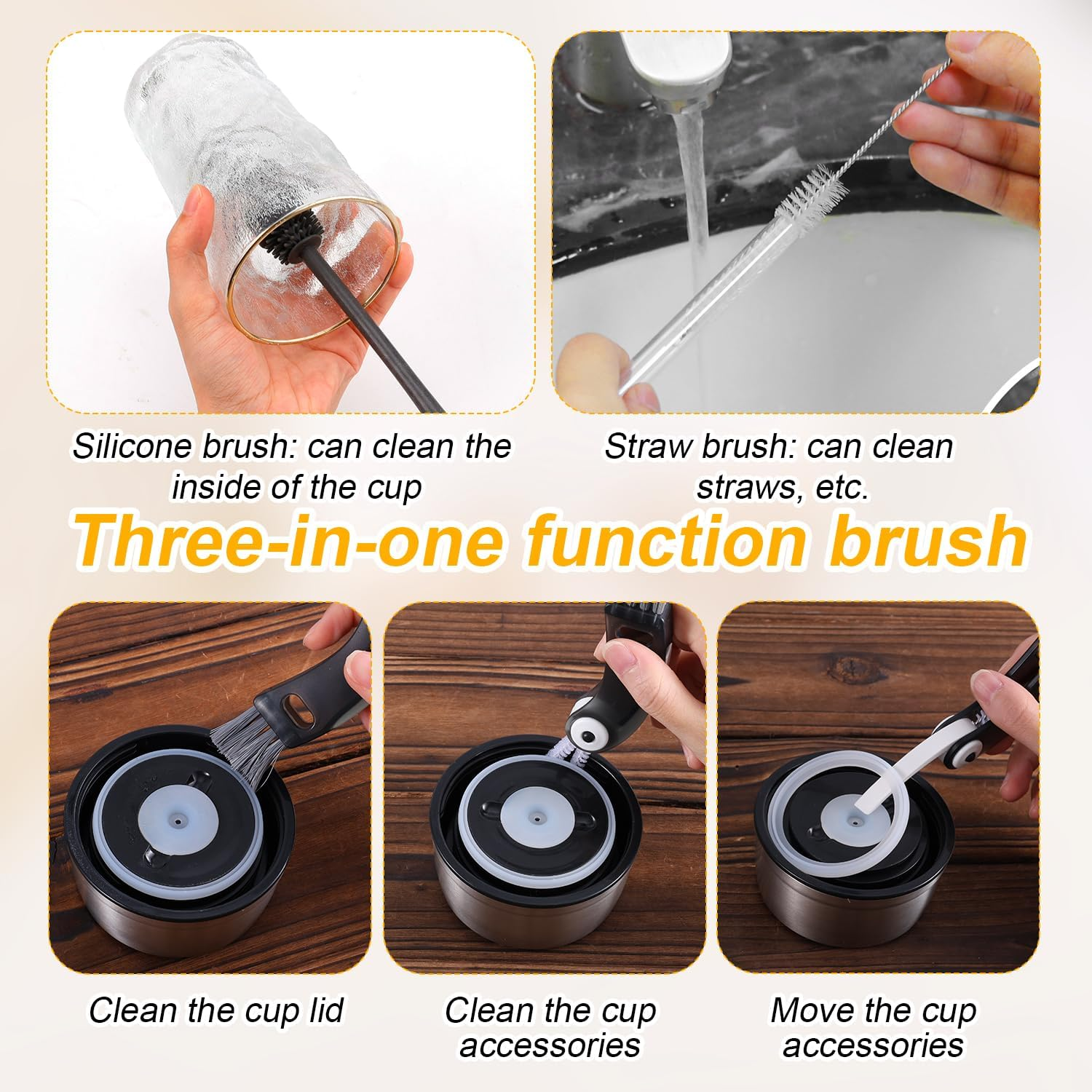 Silicone brush: can clean the inside of the cup

Straw brush: can clean straws, etc.

Three-in-one function brush

Clean the cup lid

Clean the cup accessories

Move the cup accessories