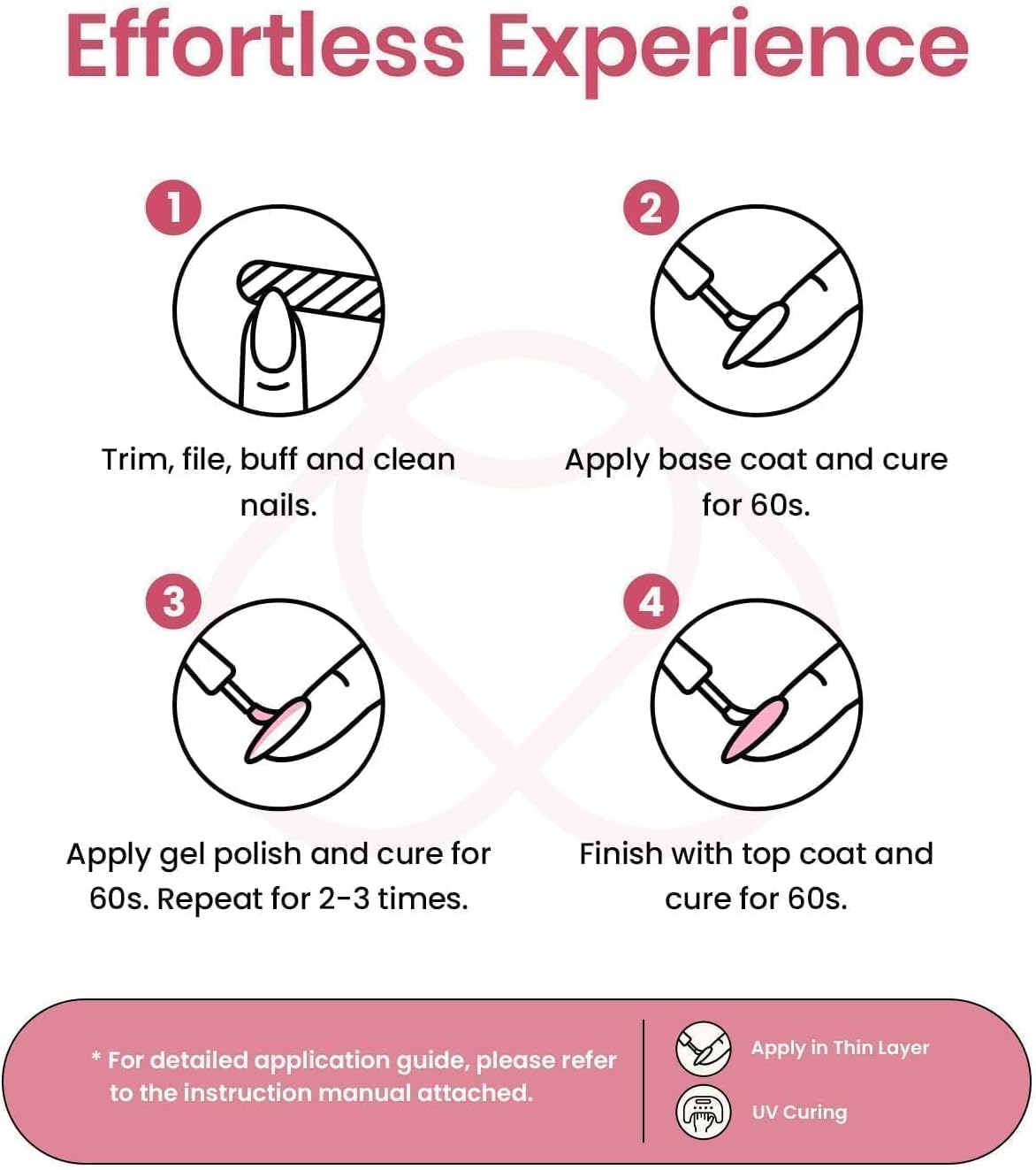 Effortless Experience

1

Trim, file, buff and clean nails.

2

Apply base coat and cure for 60s.

3

Apply gel polish and cure for 60s. Repeat for 2-3 times.

4

Finish with top coat and cure for 60s.

* For detailed application guide, please refer to the instruction manual attached.

Apply in Thin Layer

UV Curing