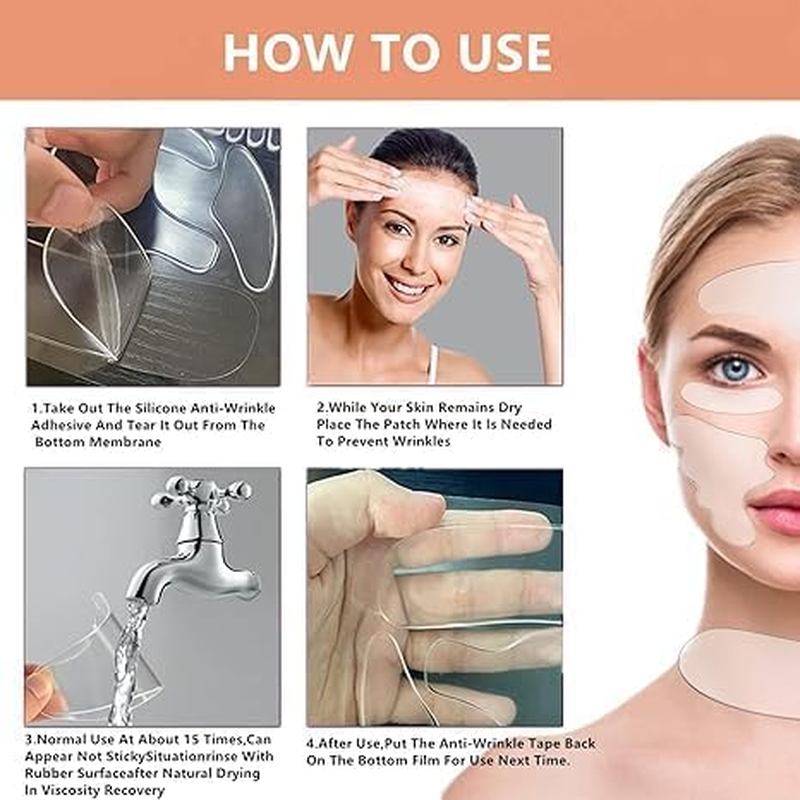 HOW TO USE

1.Take Out The Silicone Anti-Wrinkle Adhesive And Tear It Out From The Bottom Membrane

2.While Your Skin Remains Dry Place The Patch Where It Is Needed To Prevent Wrinkles

3.Normal Use At About 15 Times,Can Appear Not StickySituationrinse With Rubber Surfaceafter Natural Drying In Viscosity Recovery

4.After Use,Put The Anti-Wrinkle Tape Back On The Bottom Film For Use Next Time.