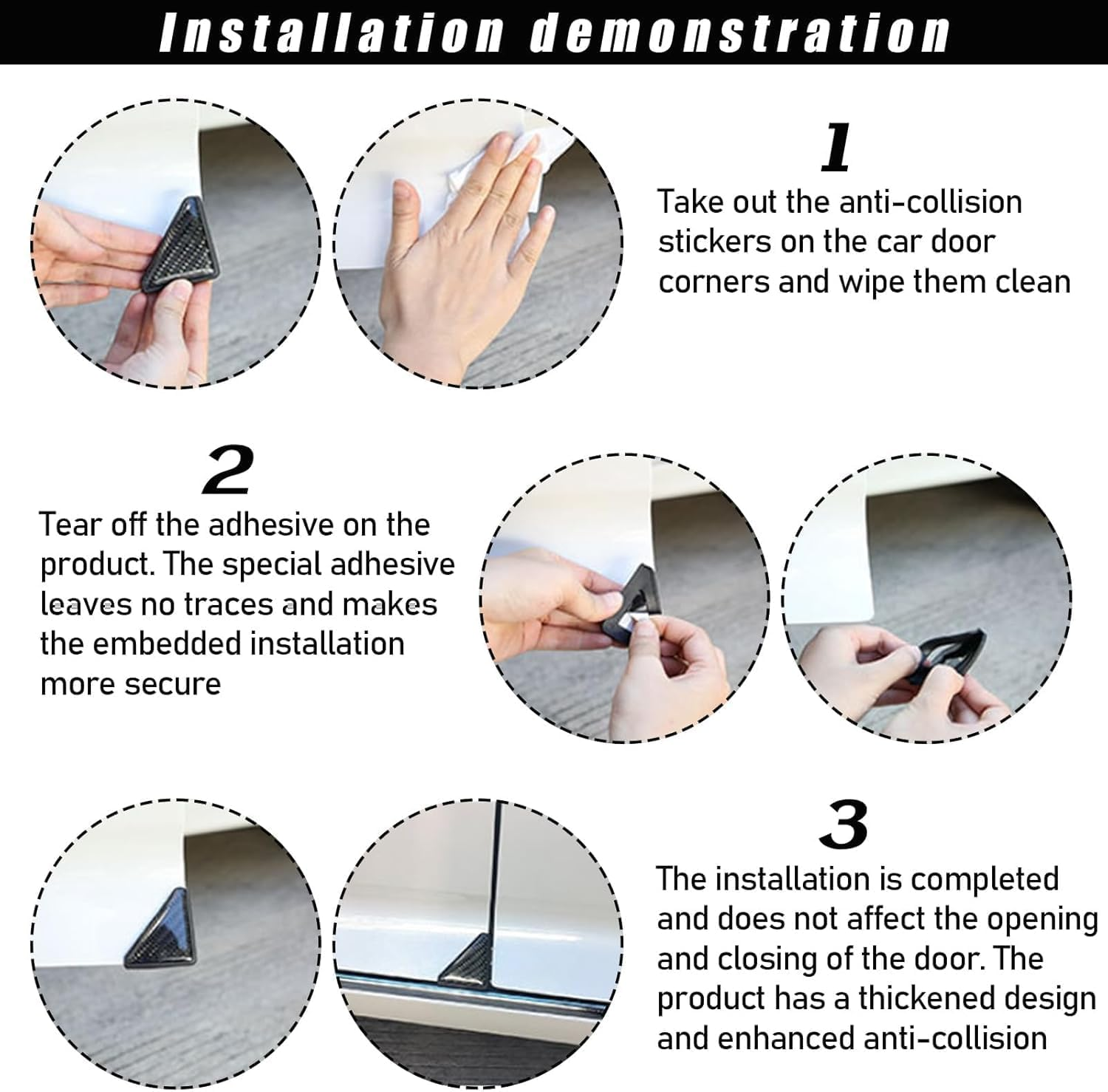 Installation demonstration

1

Take out the anti-collision stickers on the car door corners and wipe them clean

2

Tear off the adhesive on the product. The special adhesive leaves no traces and makes the embedded installation more secure

3

The installation is completed and does not affect the opening and closing of the door. The product has a thickened design and enhanced anti-collision