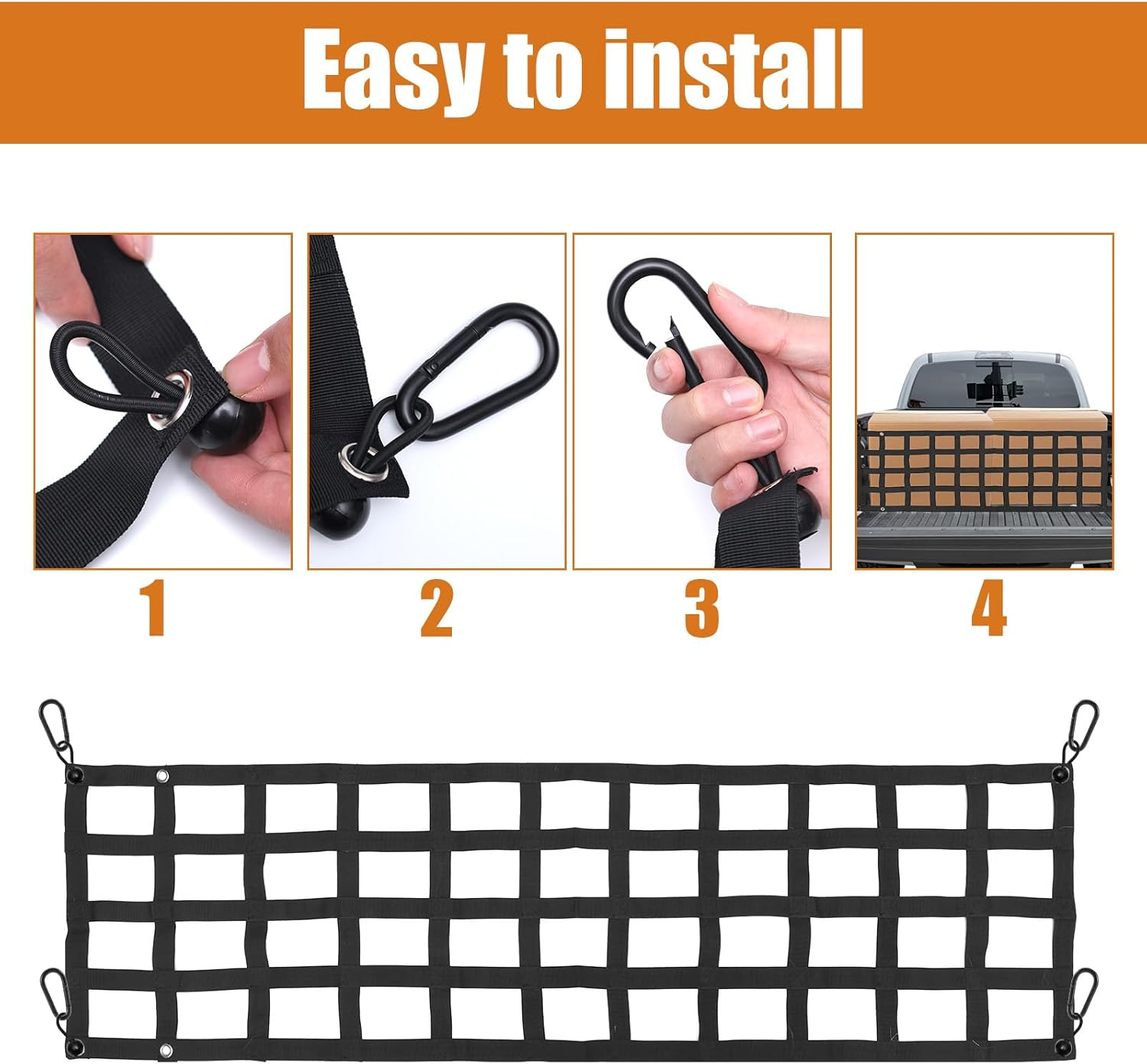 Easy to install

1

2

3

4