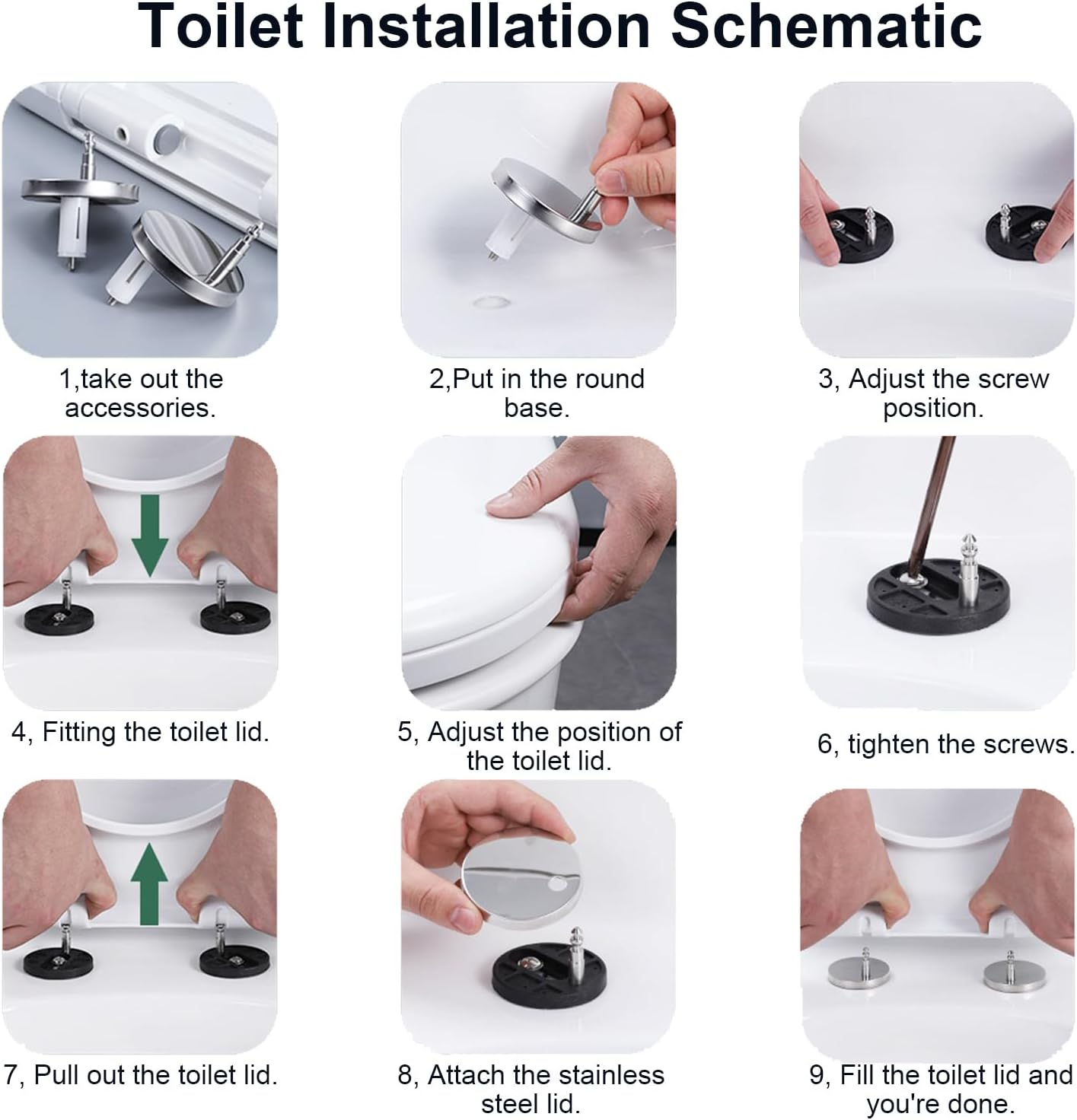 Toilet Installation Schematic

1,take out the accessories.

2,Put in the round base.

3, Adjust the screw position.

4, Fitting the toilet lid.

5, Adjust the position of the toilet lid.

6, tighten the screws.

7, Pull out the toilet lid.

8, Attach the stainless steel lid.

9, Fill the toilet lid and you're done.