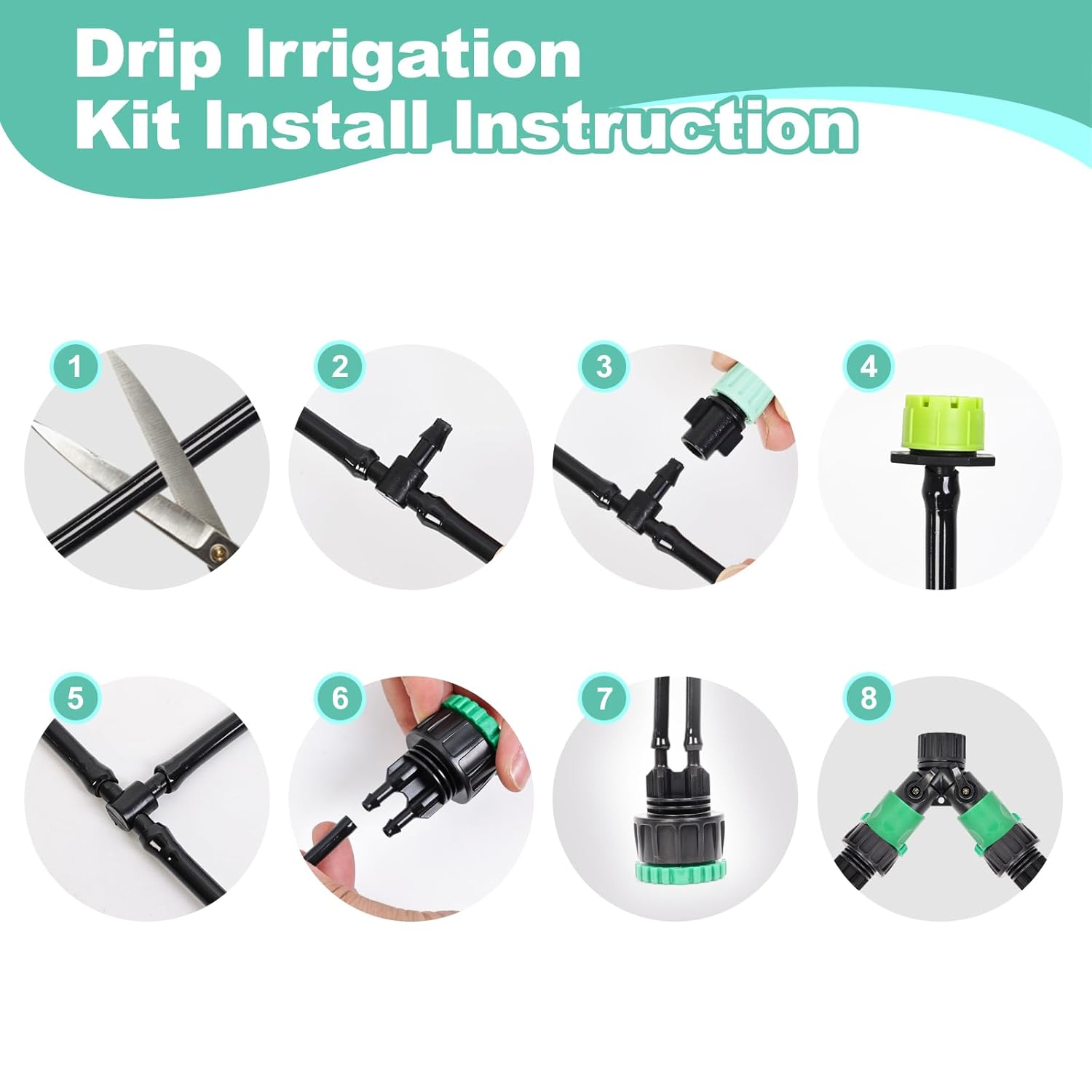 Drip Irrigation
Kit Install Instruction

1

2

3

4

5

6

7

8