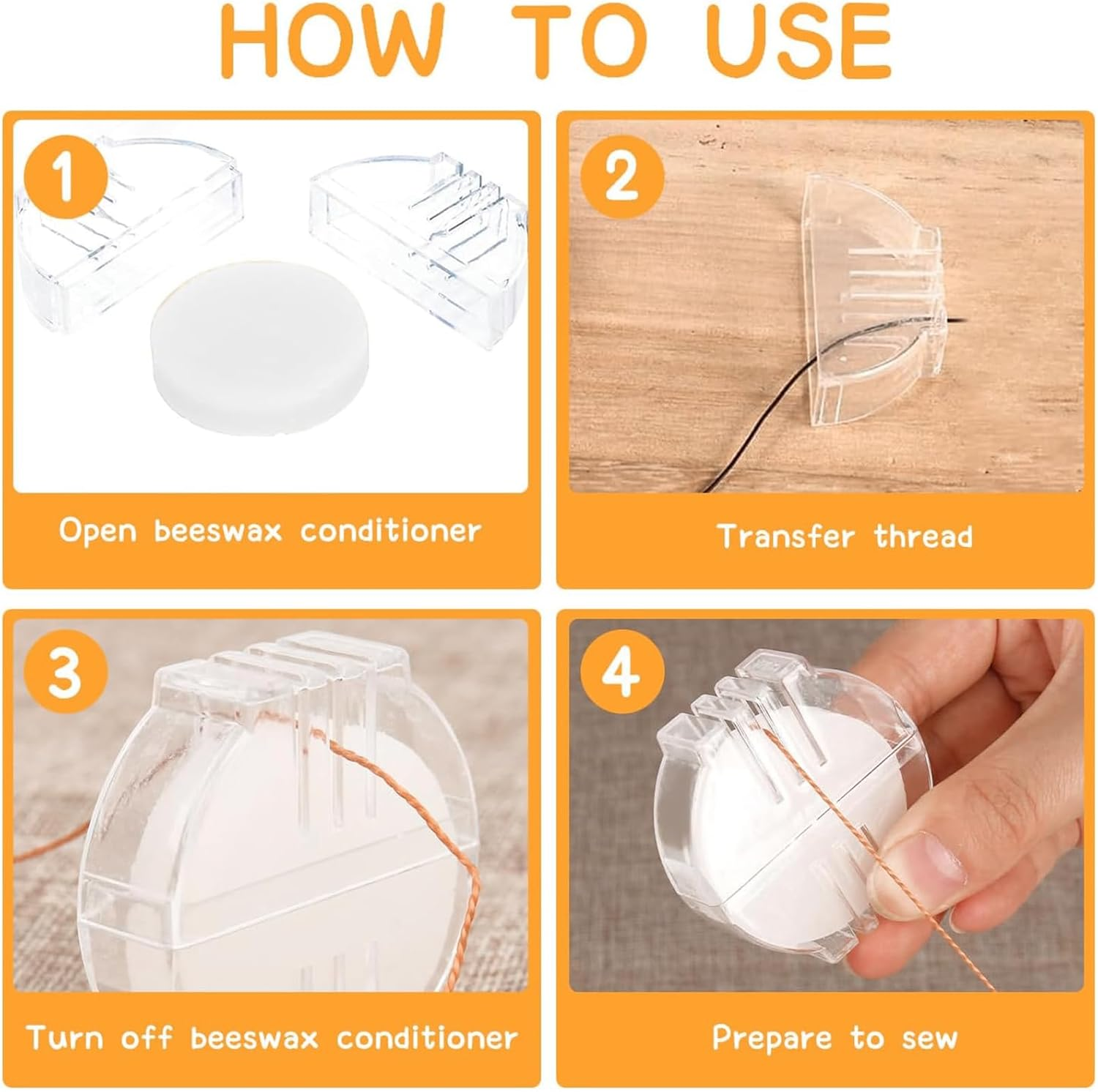 HOW TO USE

1

Open beeswax conditioner

2

Transfer thread

3

Turn off beeswax conditioner

4

Prepare to sew