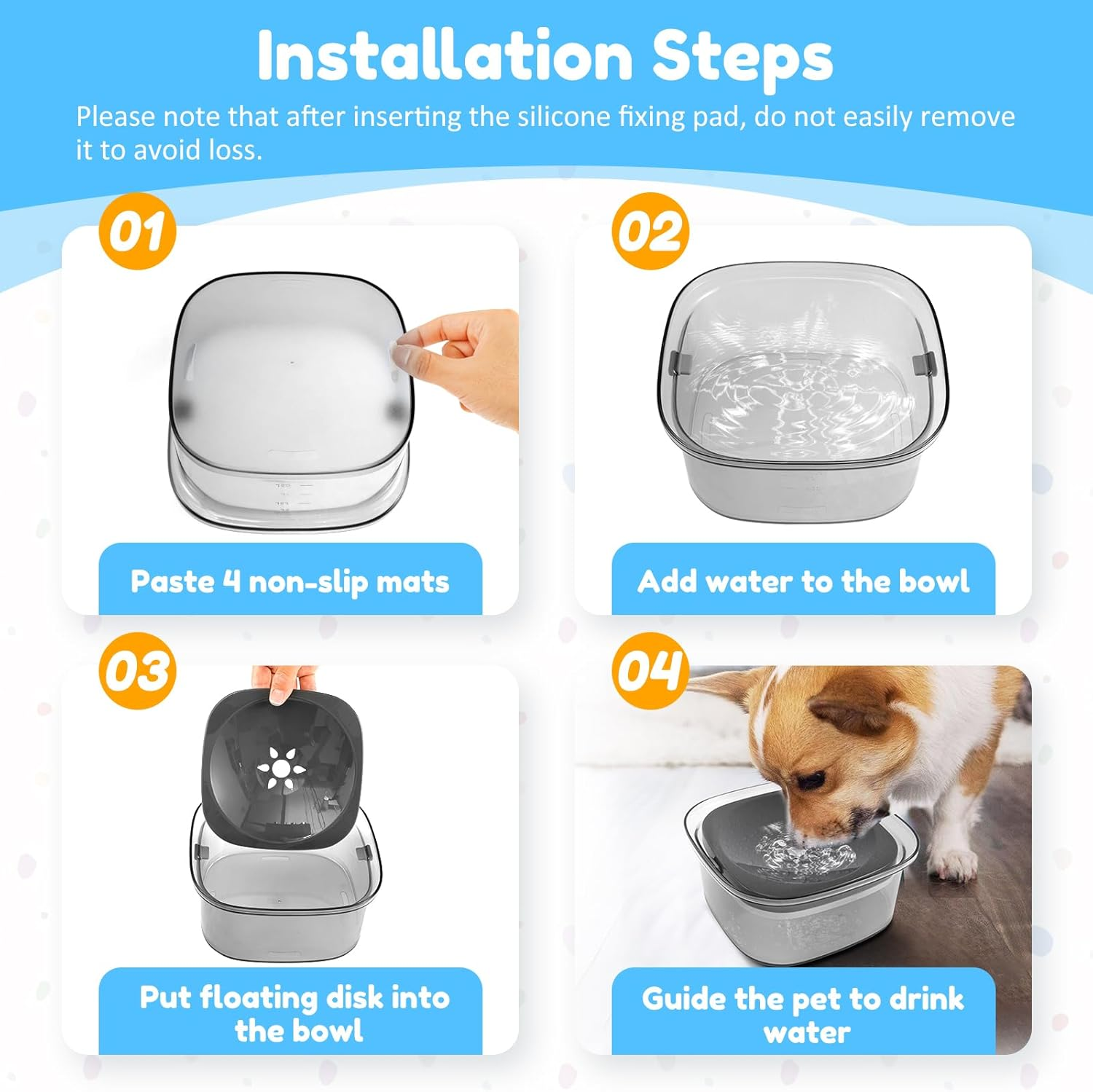 Installation Steps

Please note that after inserting the silicone fixing pad, do not easily remove it to avoid loss.

01

Paste 4 non-slip mats

02

Add water to the bowl

03

Put floating disk into the bowl

04

Guide the pet to drink water