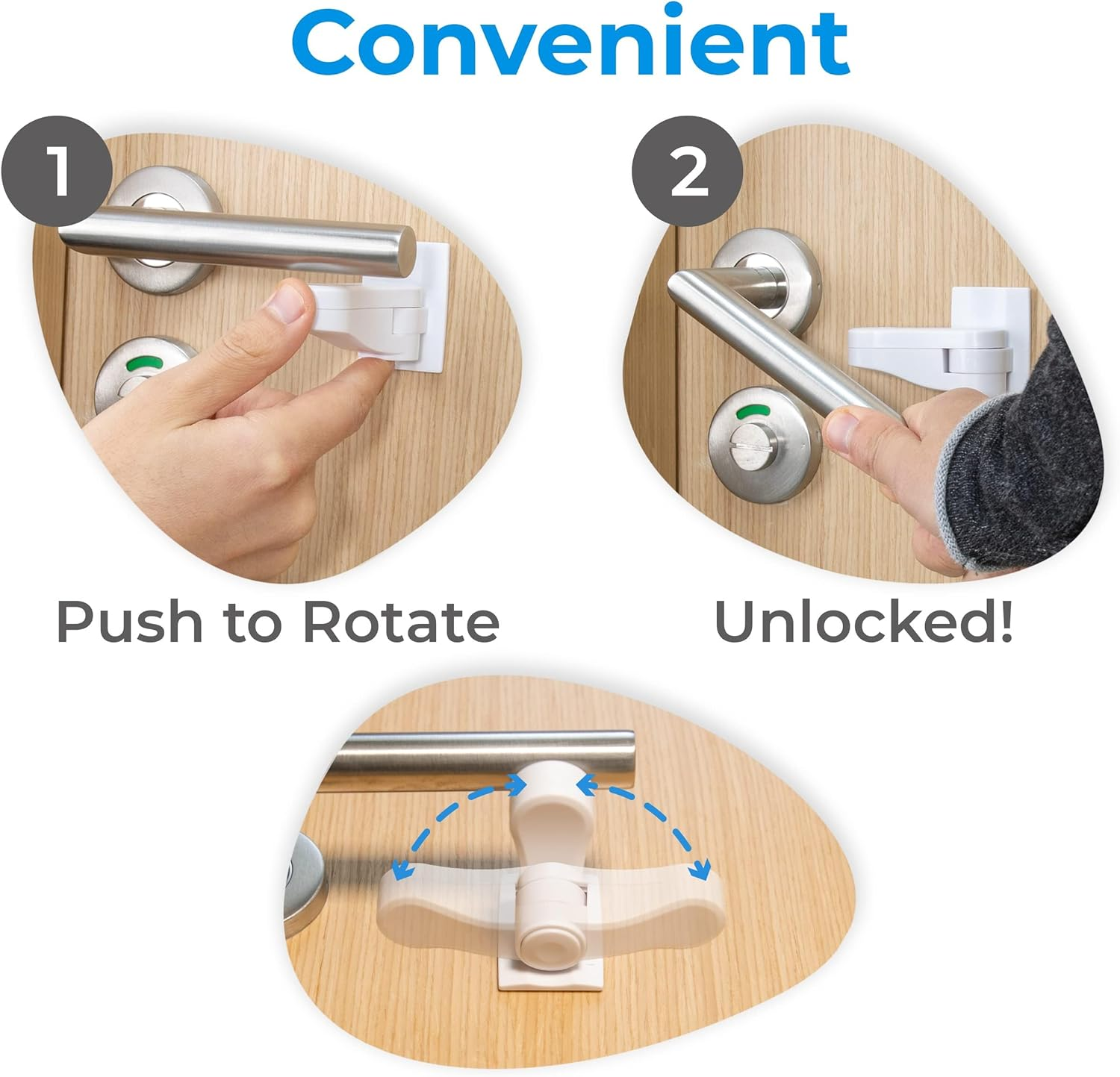 Convenient

1

Push to Rotate

2

Unlocked!