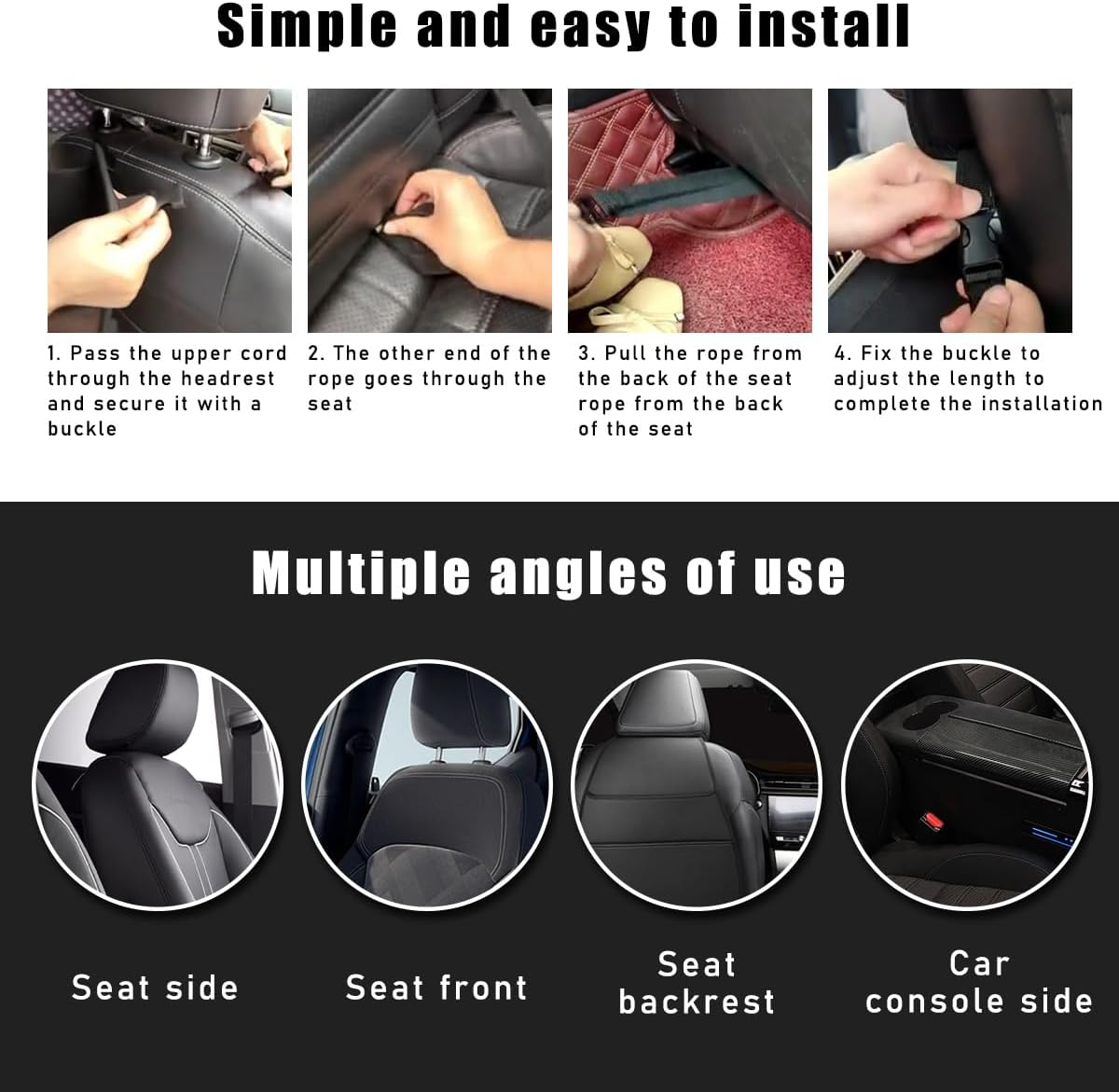 Simple and easy to install

1. Pass the upper cord through the headrest and secure it with a buckle

2. The other end of the rope goes through the seat

3. Pull the rope from the back of the seat rope from the back of the seat

4. Fix the buckle to adjust the length to complete the installation

Multiple angles of use

Seat side

Seat front

Seat backrest

Car console side