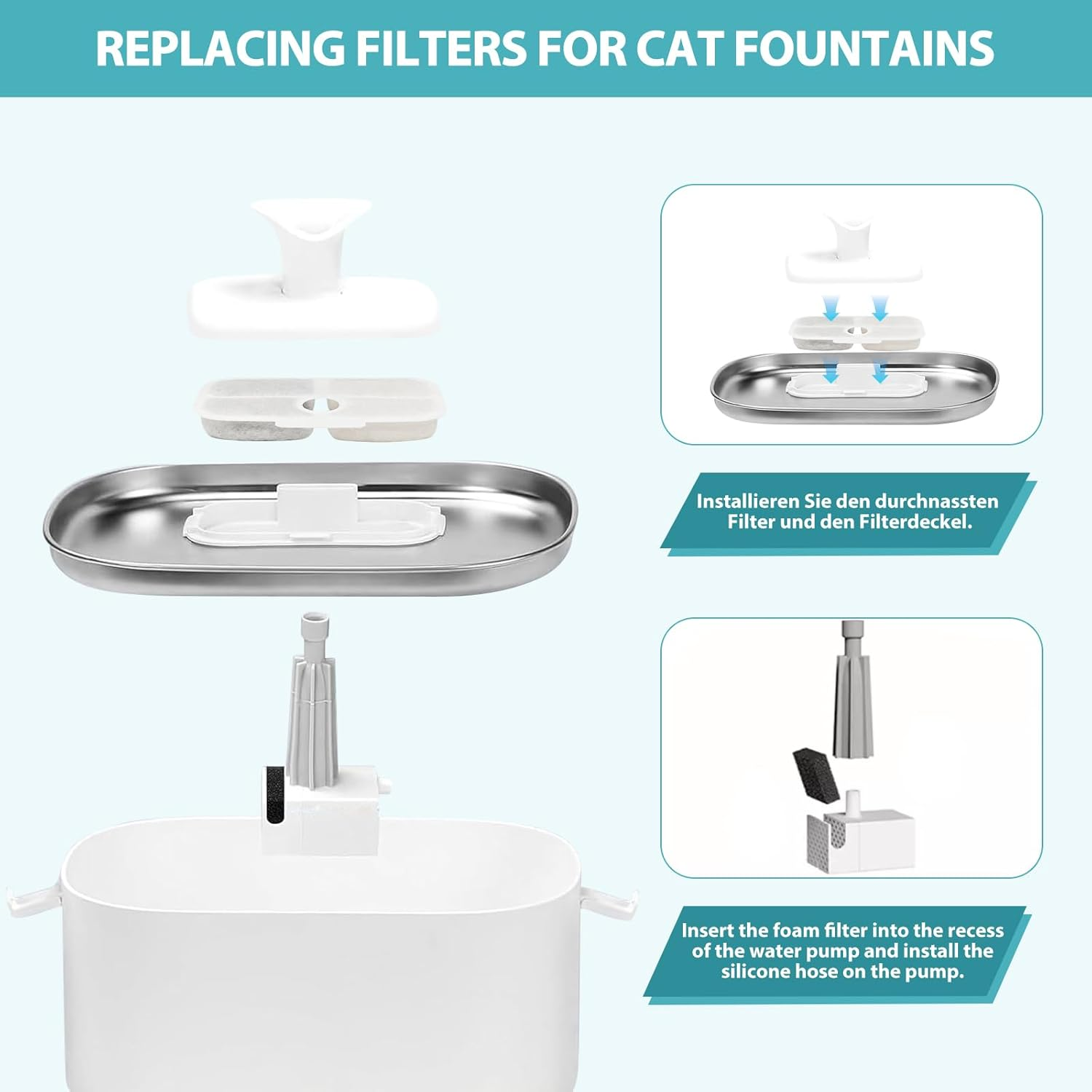 REPLACING FILTERS FOR CAT FOUNTAINS

Installieren Sie den durchnassten Filter und den Filterdeckel.

Insert the foam filter into the recess of the water pump and install the silicone hose on the pump.