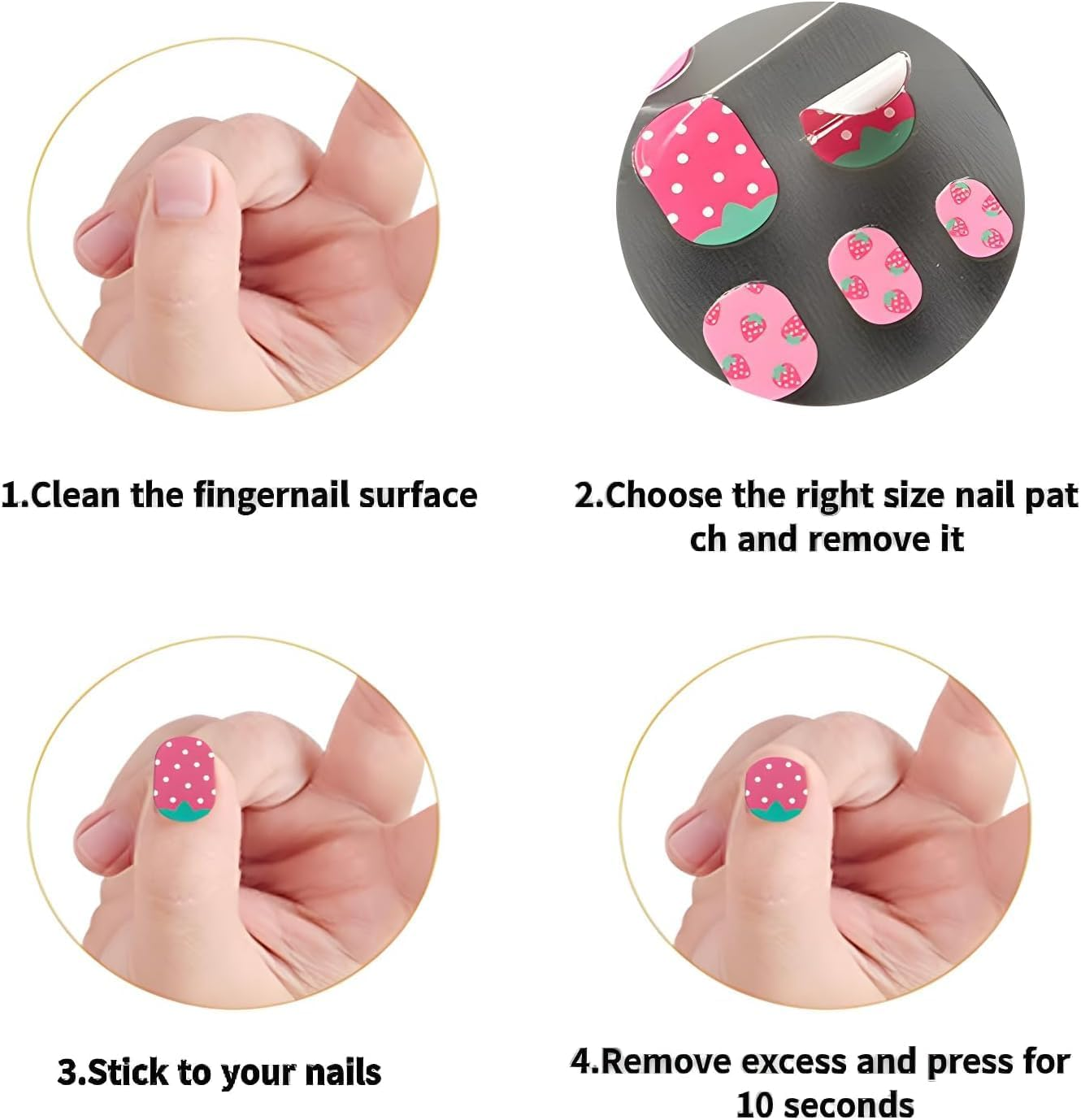 1.Clean the fingernail surface

2.Choose the right size nail pat ch and remove it

3.Stick to your nails

4.Remove excess and press for 10 seconds