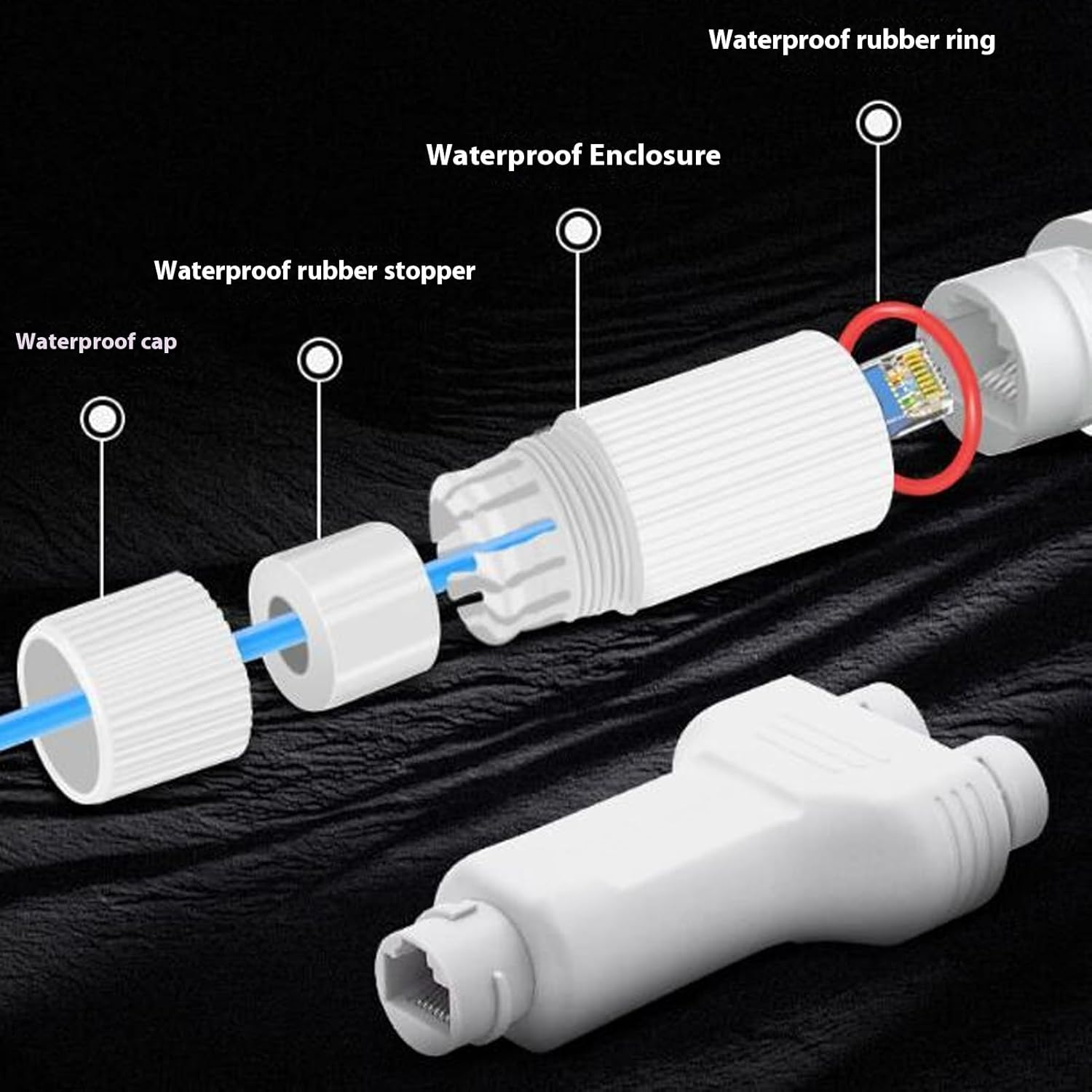 Waterproof rubber ring

Waterproof Enclosure

Waterproof rubber stopper

Waterproof cap