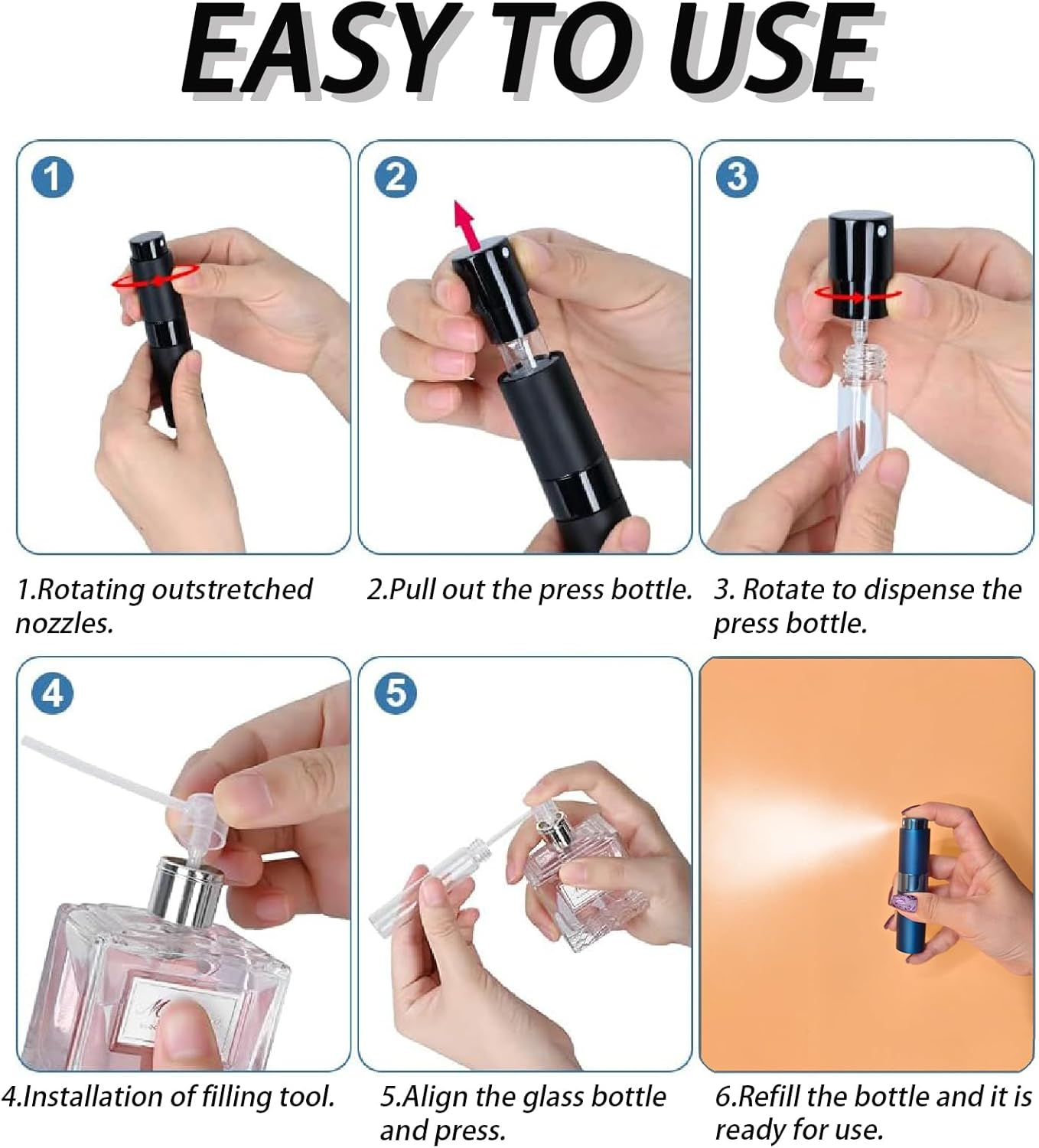 EASY TO USE

1

2

3

1.Rotating outstretched nozzles.

2.Pull out the press bottle.

3. Rotate to dispense the press bottle.

4

5

4.Installation of filling tool.

5.Align the glass bottle and press.

6.Refill the bottle and it is ready for use.