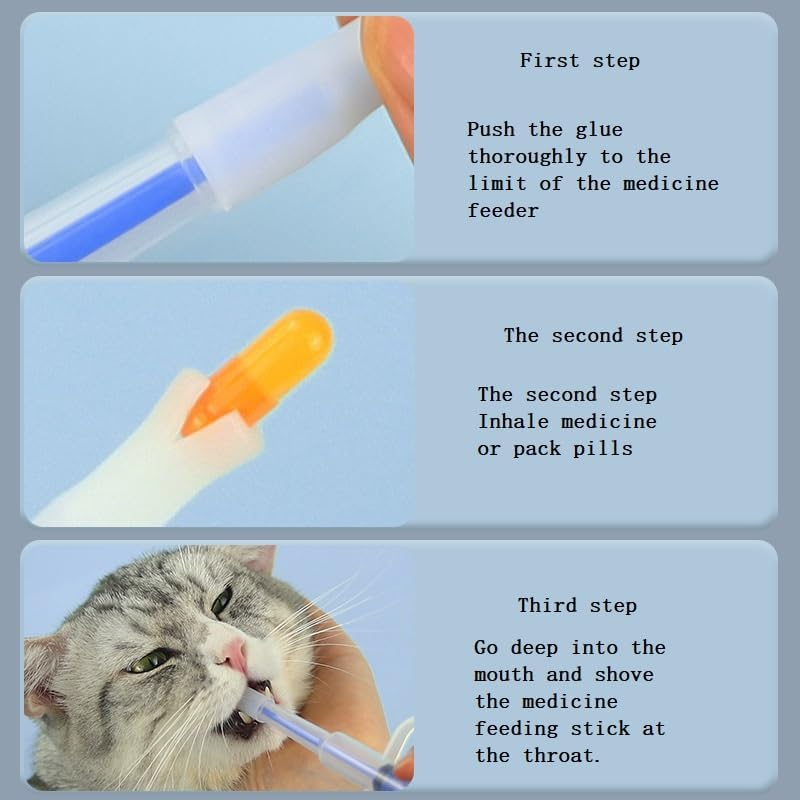 First step

Push the glue thoroughly to the limit of the medicine feeder

The second step

The second step
Inhale medicine or pack pills

Third step

Go deep into the mouth and shove the medicine feeding stick at the throat.