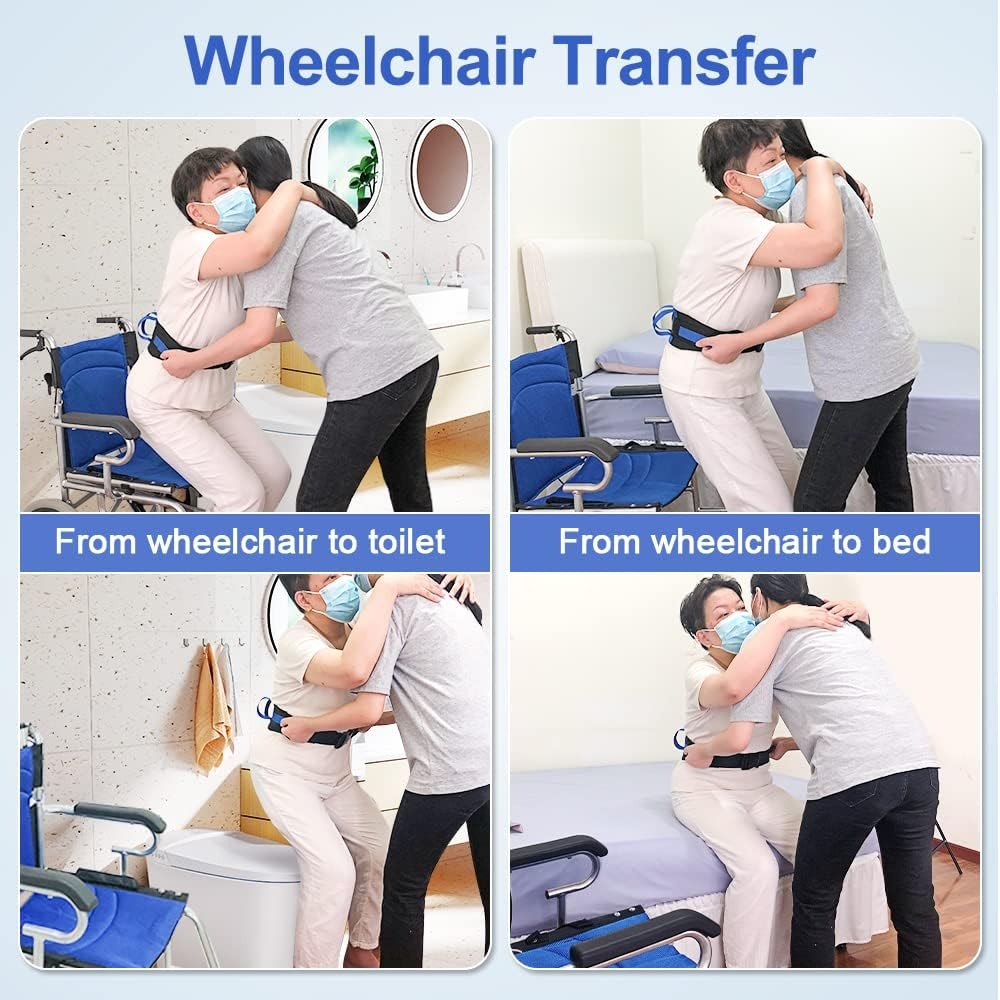 Wheelchair Transfer

From wheelchair to toilet

From wheelchair to bed