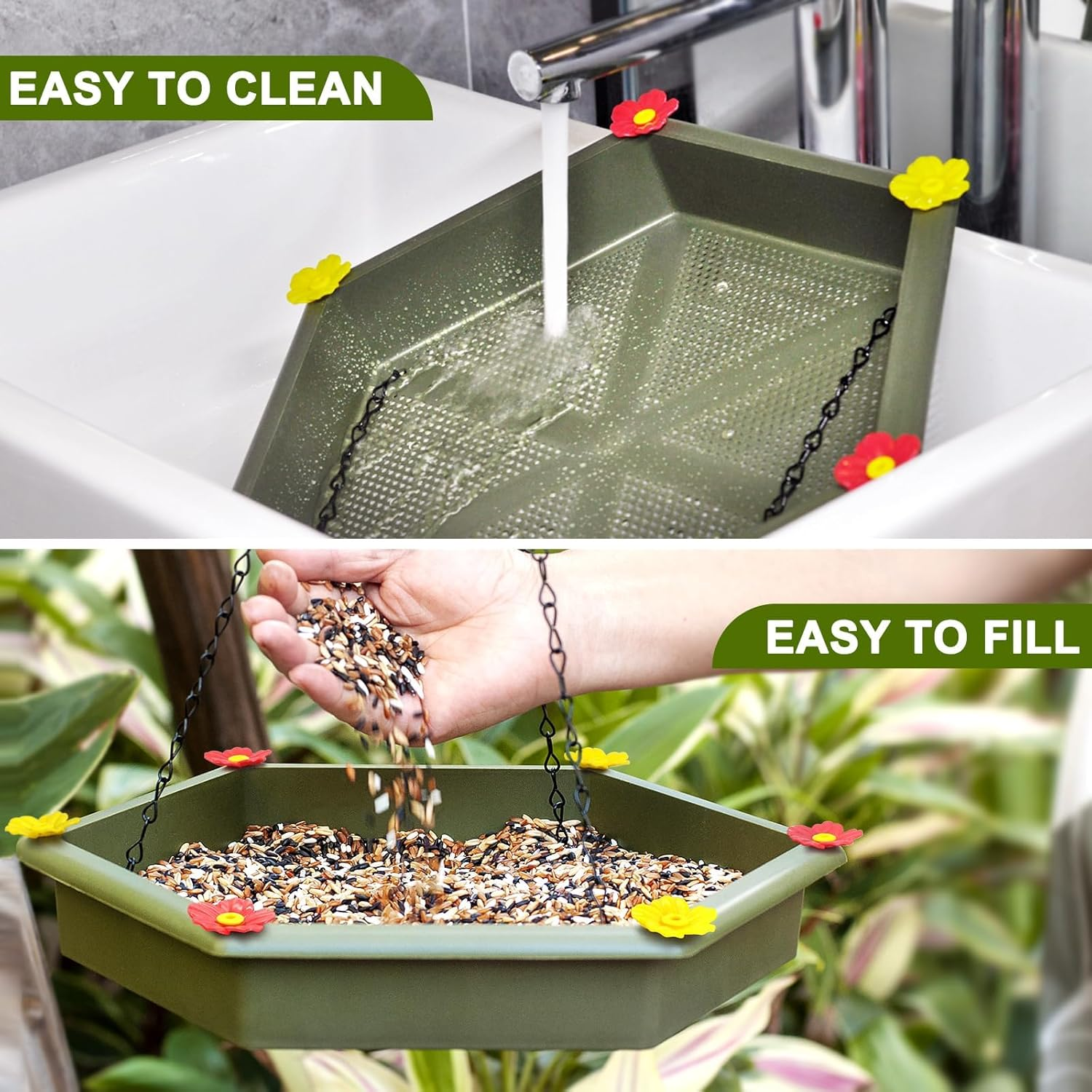 EASY TO CLEAN

EASY TO FILL