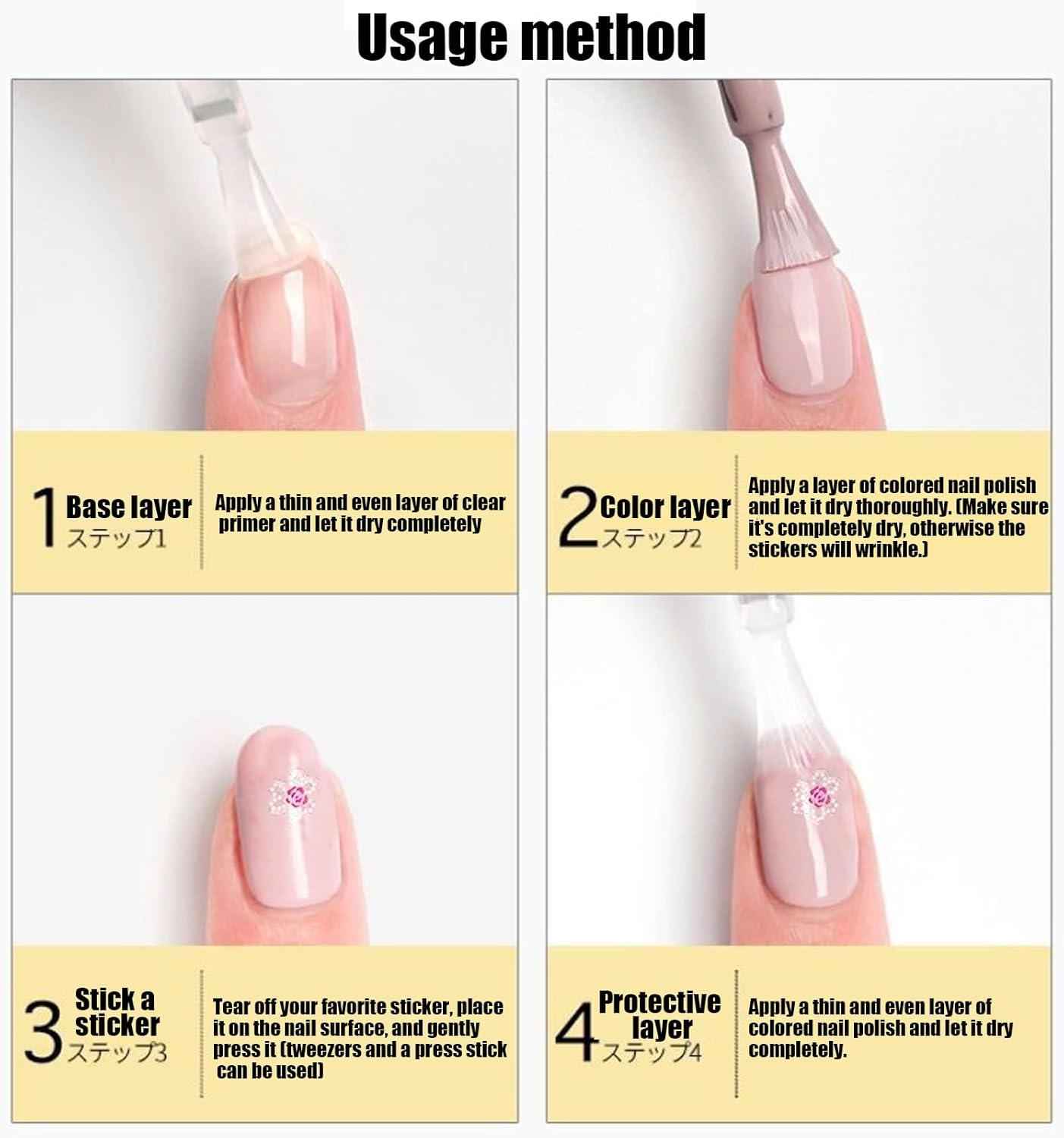 Usage method

1 Base layer
ステップ1

Apply a thin and even layer of clear primer and let it dry completely

2 Color layer
ステップ2

Apply a layer of colored nail polish and let it dry thoroughly. (Make sure it's completely dry, otherwise the stickers will wrinkle.)

3 Stick a sticker
ステップ3

Tear off your favorite sticker, place it on the nail surface, and gently press it (tweezers and a press stick can be used)

4 Protective layer
ステップ4

Apply a thin and even layer of colored nail polish and let it dry completely.