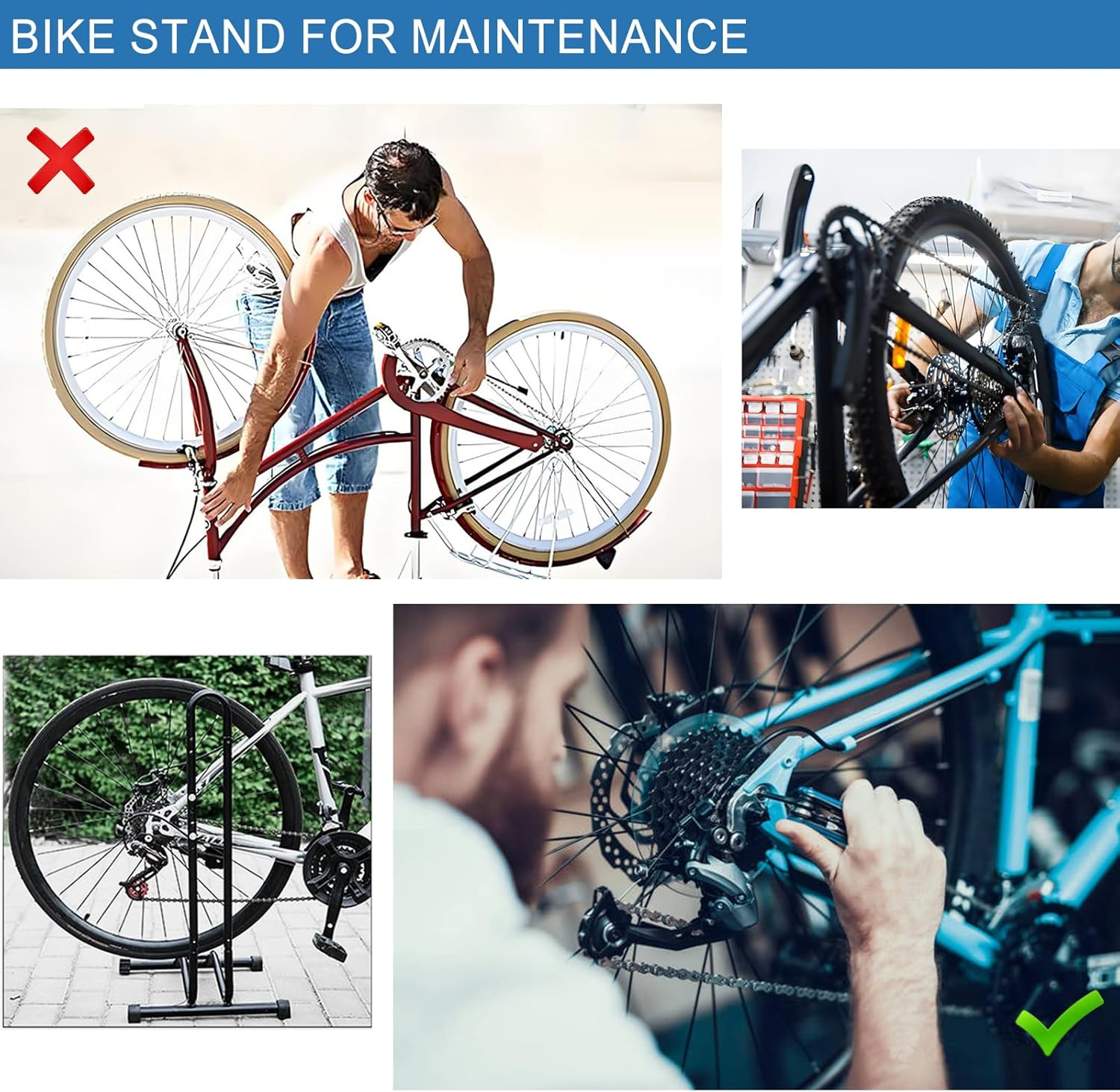 BIKE STAND FOR MAINTENANCE