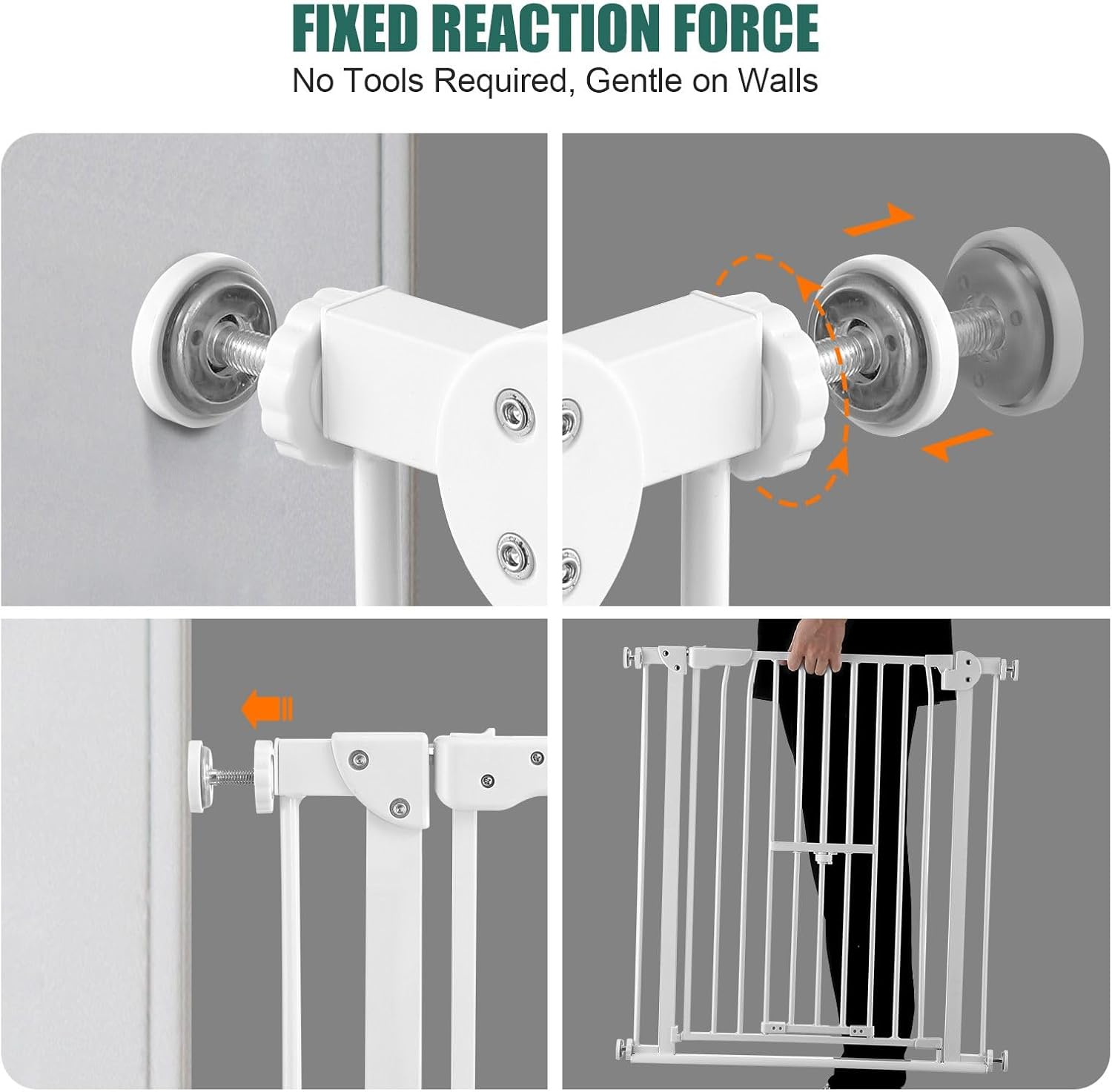 FIXED REACTION FORCE
No Tools Required, Gentle on Walls