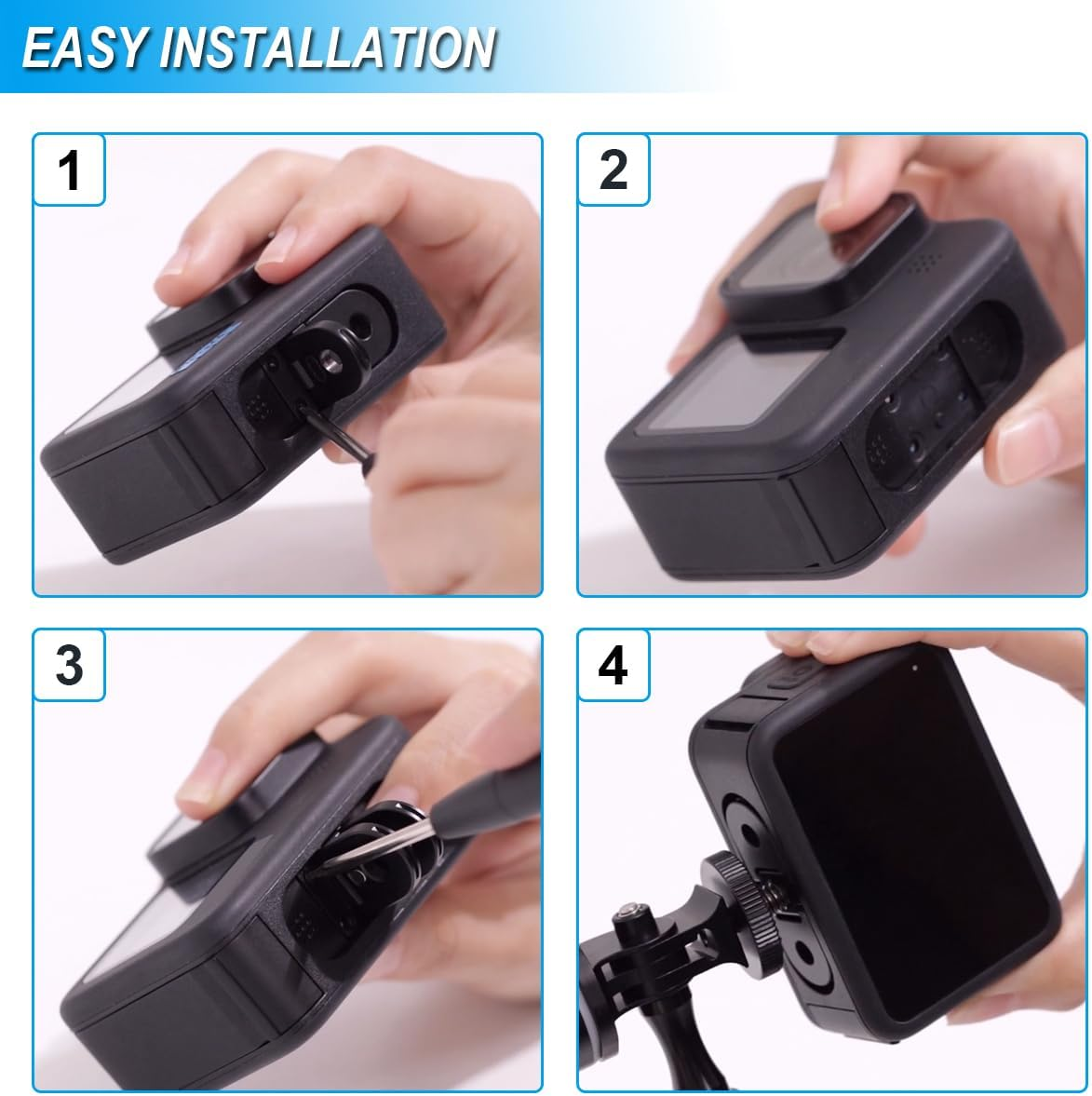 EASY INSTALLATION

1

2

3

4