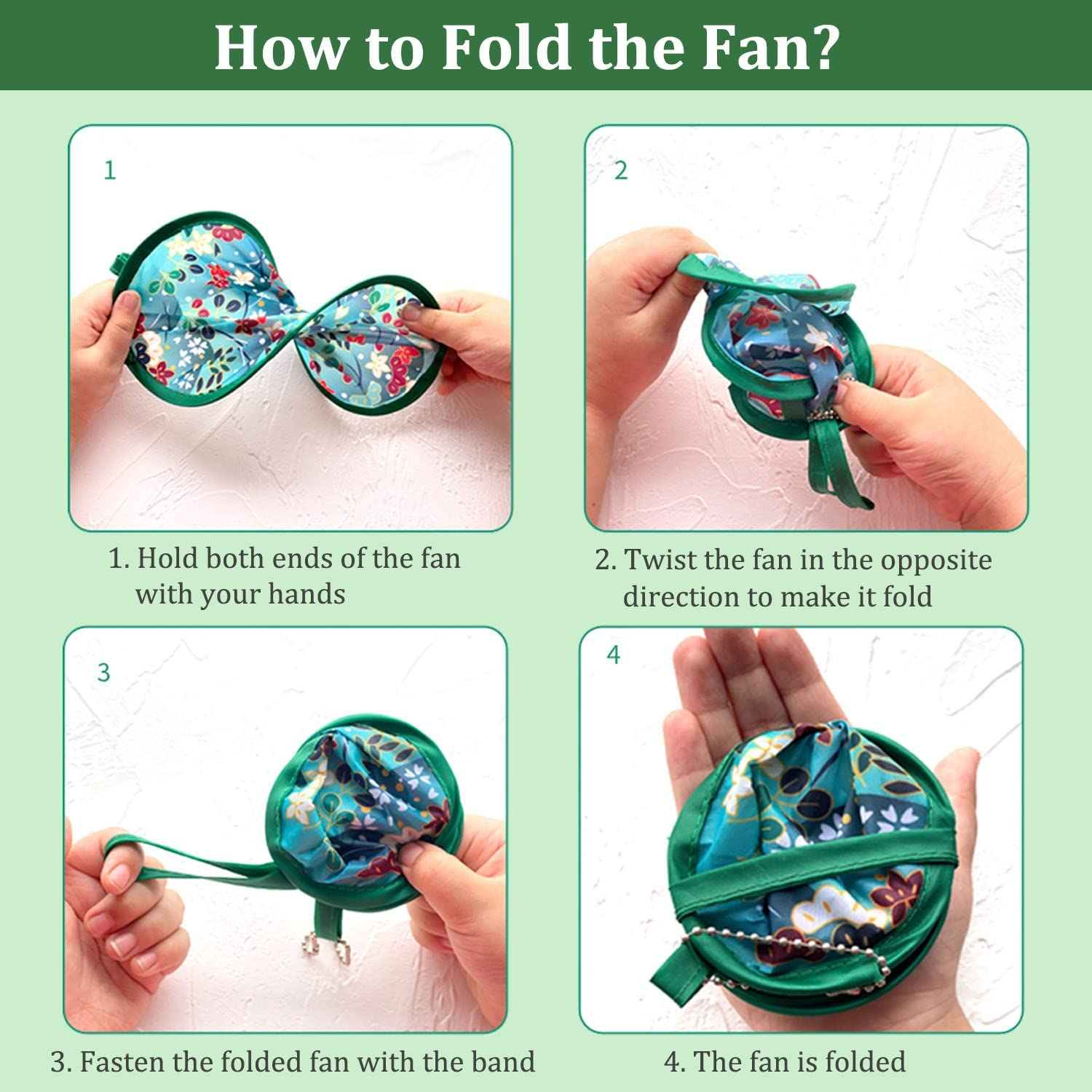 How to Fold the Fan?

1

1. Hold both ends of the fan with your hands

2

2. Twist the fan in the opposite direction to make it fold

3

3. Fasten the folded fan with the band

4

4. The fan is folded