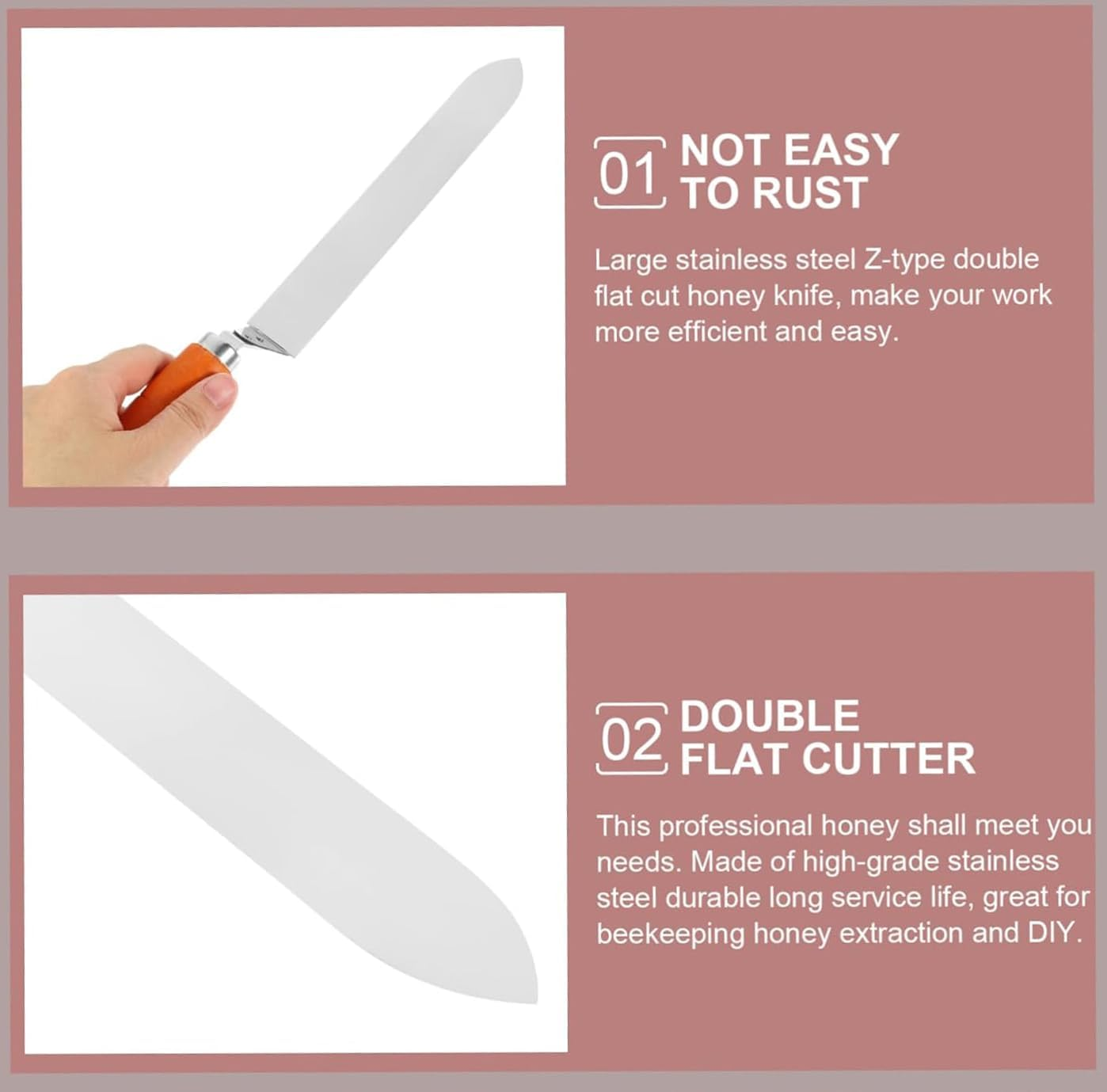 01 NOT EASY TO RUST

Large stainless steel Z-type double flat cut honey knife, make your work more efficient and easy.

02 DOUBLE FLAT CUTTER

This professional honey shall meet you needs. Made of high-grade stainless steel durable long service life, great for beekeeping honey extraction and DIY.